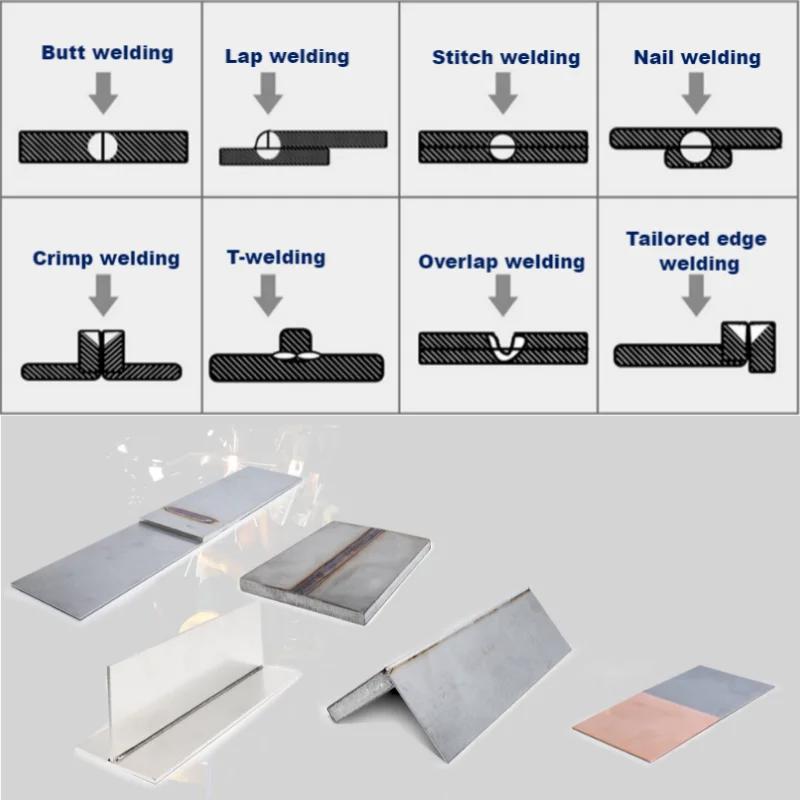 Butt welding

Lap welding

Stitch welding

Nail welding

Crimp welding

T-welding

Overlap welding

Tailored edge welding