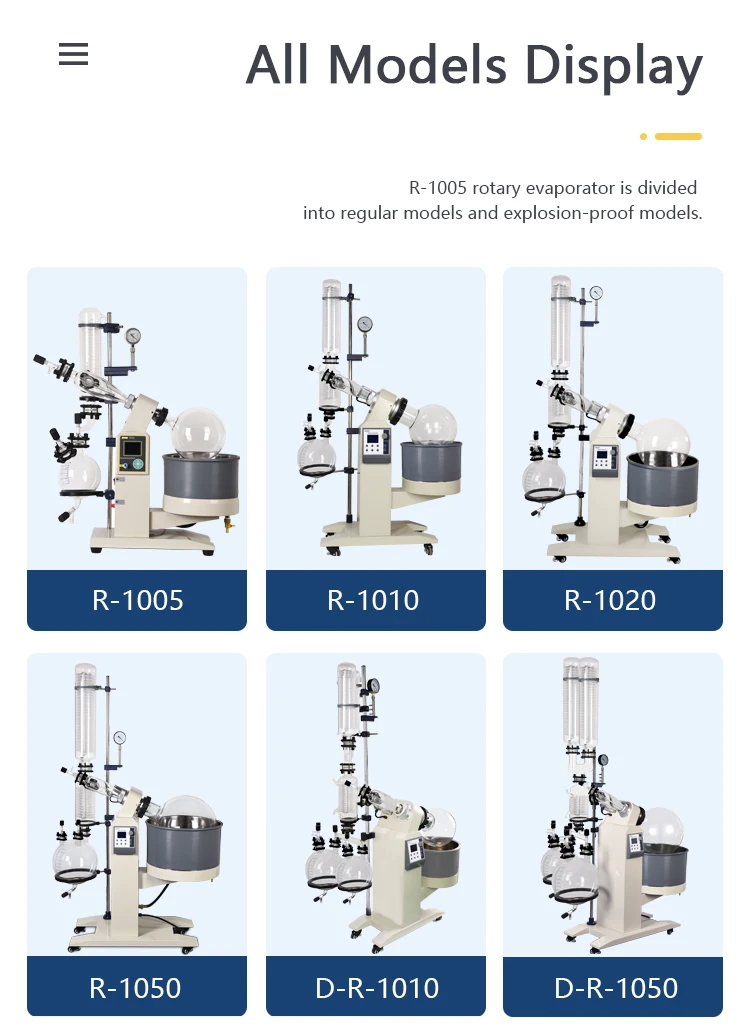 All Models Display

R-1005 rotary evaporator is divided into regular models and explosion-proof models.

R-1005

R-1010

R-1020

R-1050

D-R-1010

D-R-1050