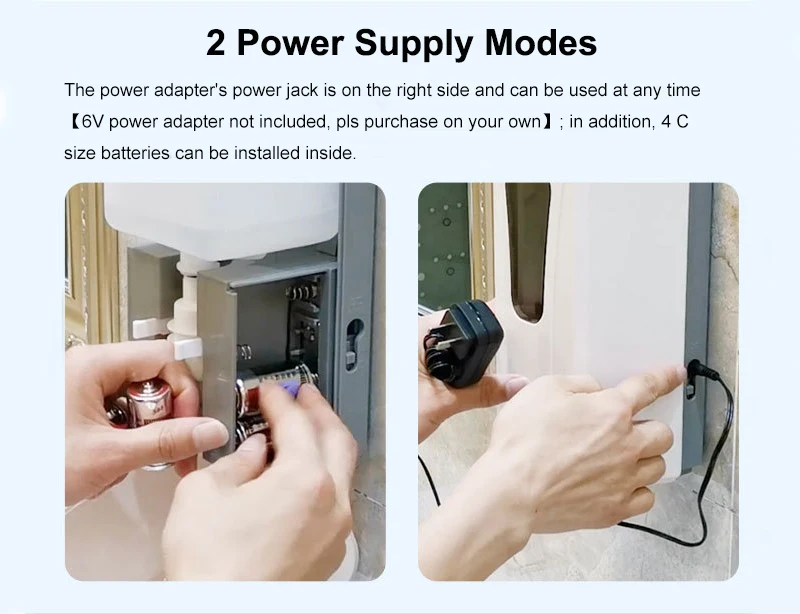 2 Power Supply Modes

The power adapter's power jack is on the right side and can be used at any time 【6V power adapter not included, pls purchase on your own】; in addition, 4 C size batteries can be installed inside.