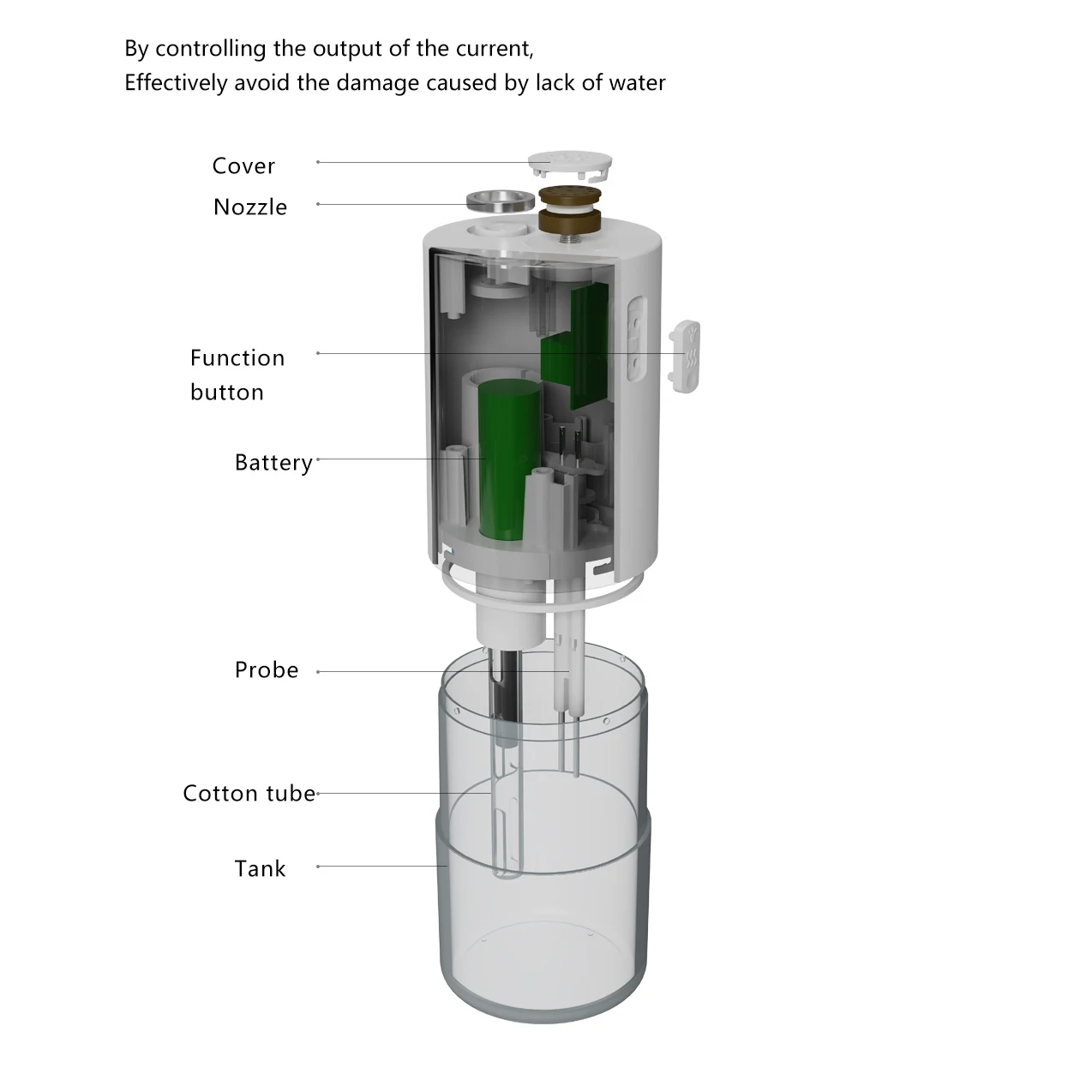 By controlling the output of the current,
Effectively avoid the damage caused by lack of water

Cover

Nozzle

Function button

Battery

Probe

Cotton tube

Tank