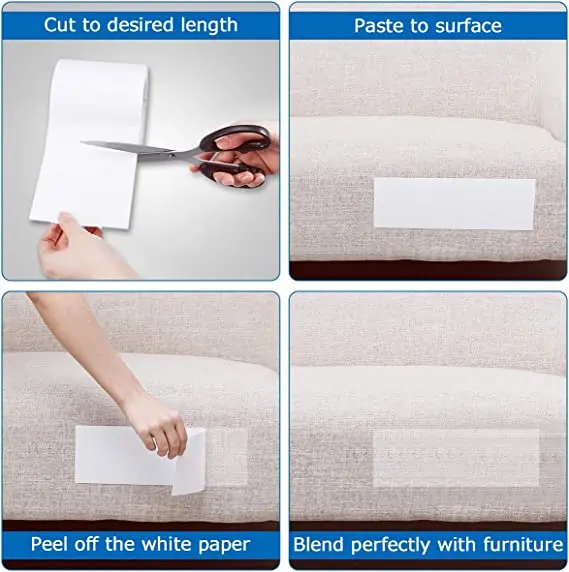 Cut to desired length

Paste to surface

Peel off the white paper

Blend perfectly with furniture