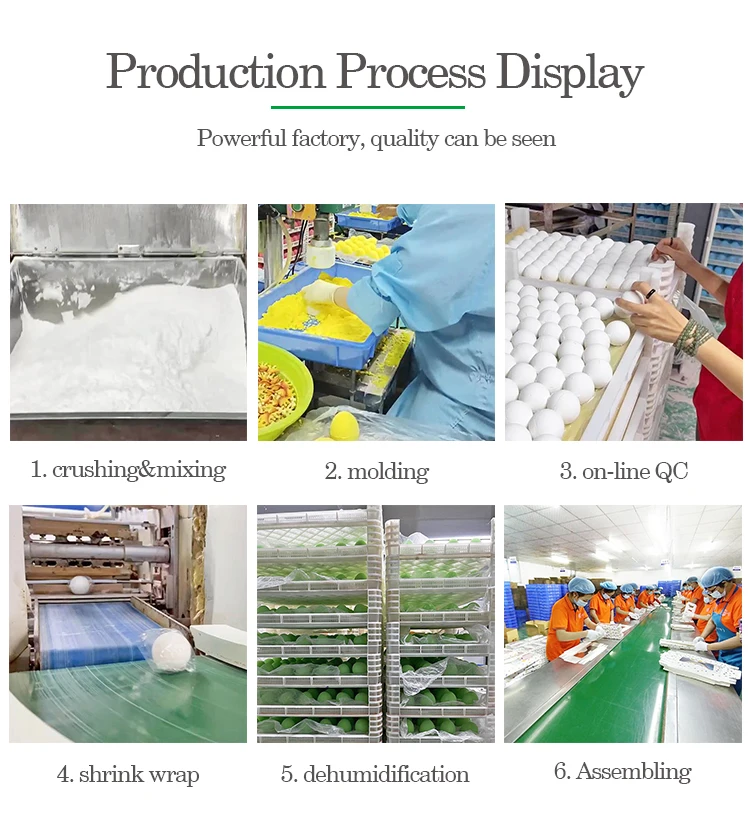 Production Process Display

Powerful factory, quality can be seen

1. crushing&mixing

2. molding

3. on-line QC

4. shrink wrap

5. dehumidification

6. Assembling