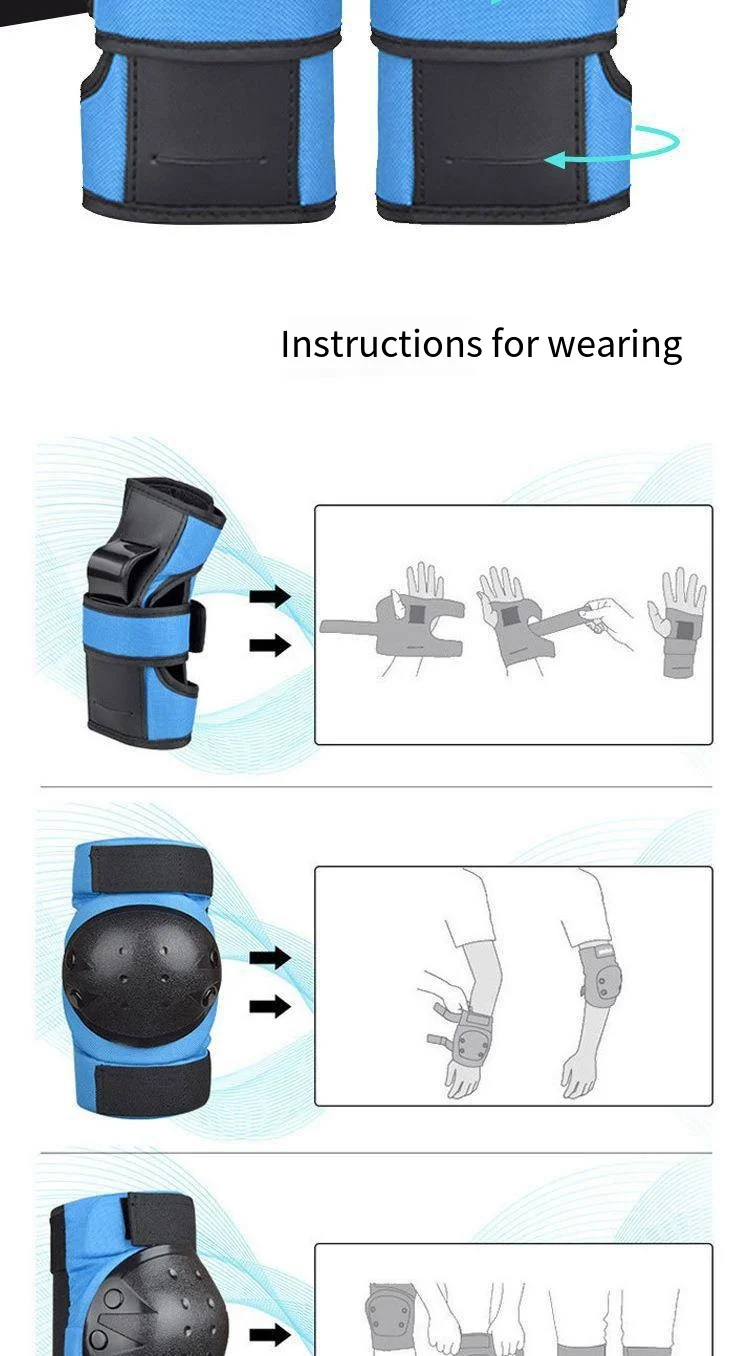 Instructions for wearing