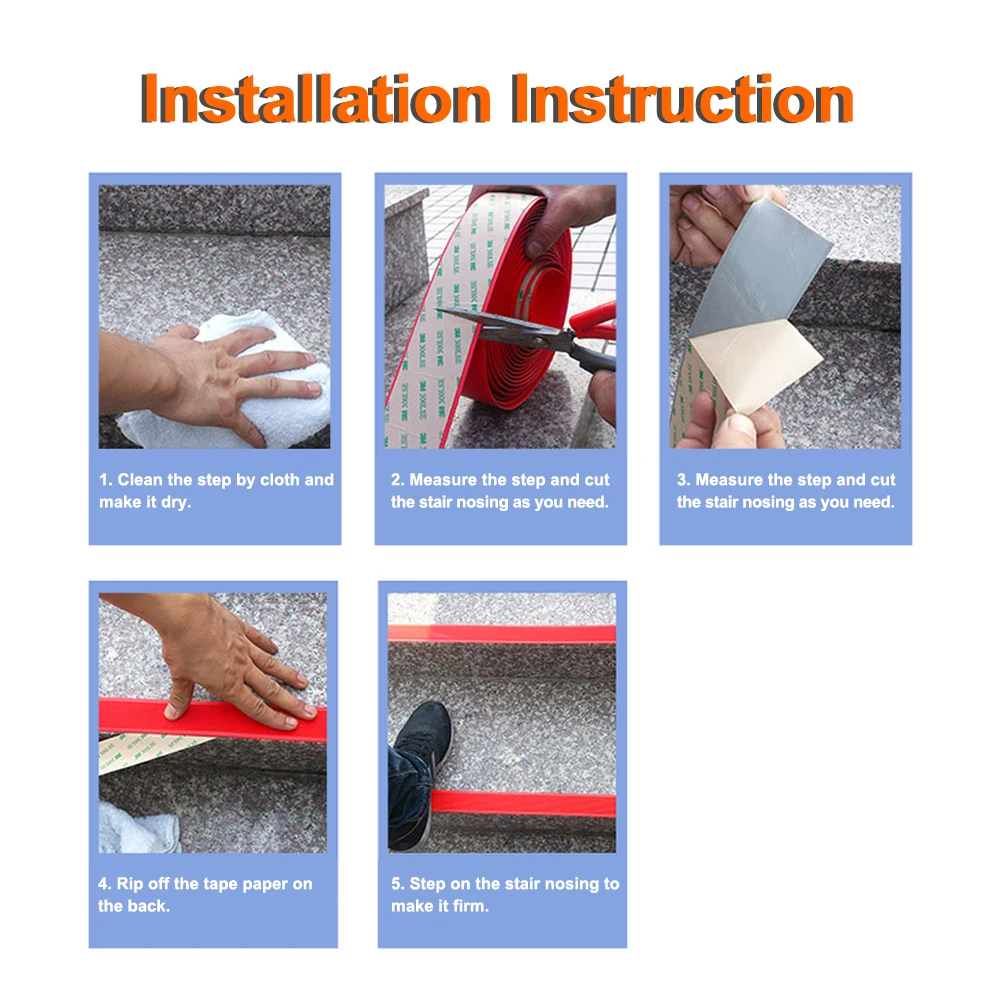 Installation Instruction

1. Clean the step by cloth and make it dry.

2. Measure the step and cut the stair nosing as you need.

3. Measure the step and cut the stair nosing as you need.

4. Rip off the tape paper on the back.

5. Step on the stair nosing to make it firm.