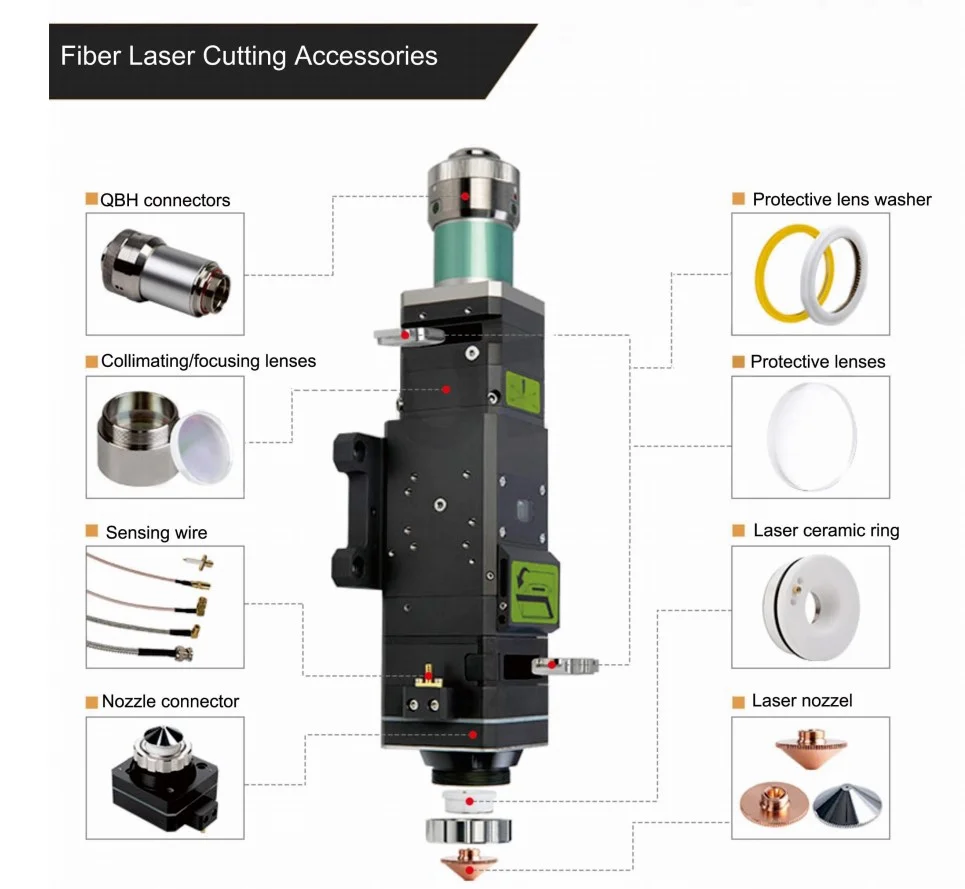 Fiber Laser Cutting Accessories

QBH connectors

Collimating/focusing lenses

Sensing wire

Nozzle connector

Protective lens washer

Protective lenses

Laser ceramic ring

Laser nozzel