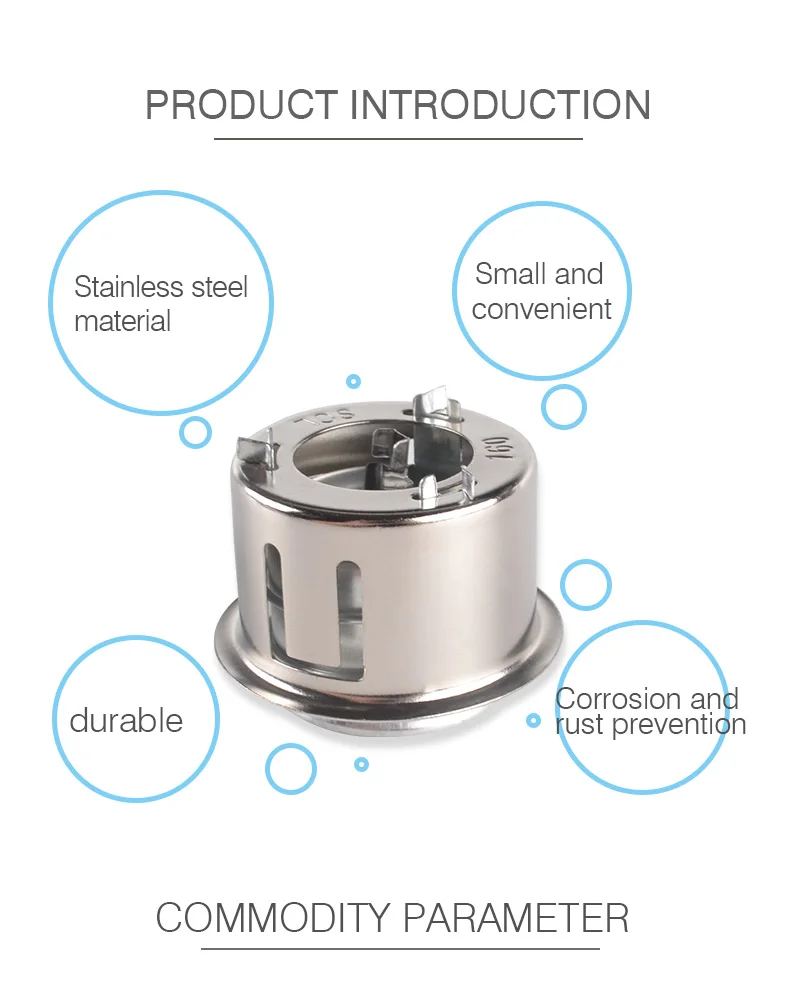 PRODUCT INTRODUCTION

Stainless steel material

Small and convenient

TCS

160

durable

Corrosion and rust prevention

COMMODITY PARAMETER