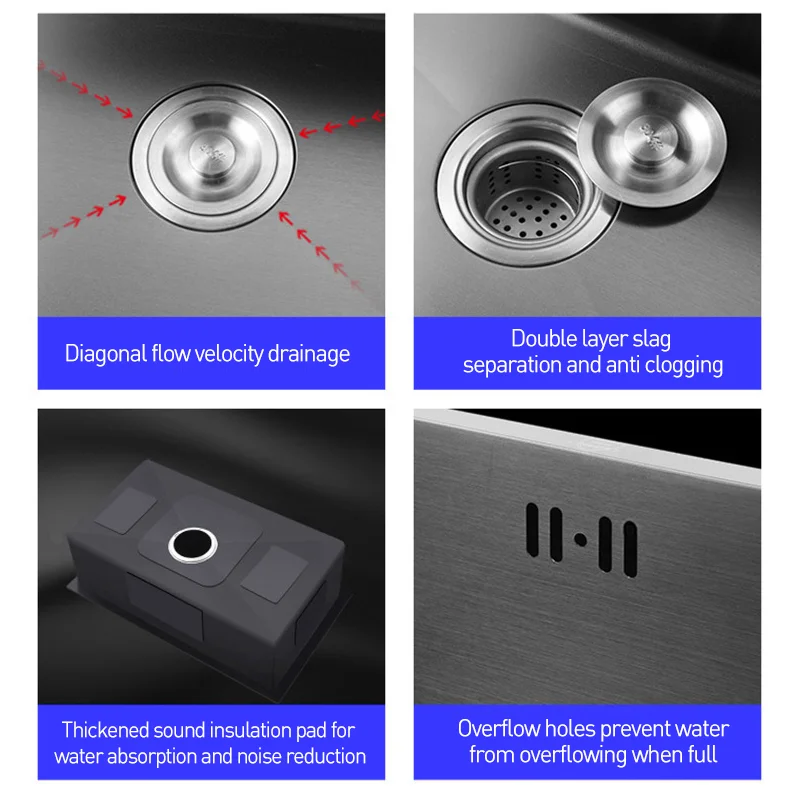 Diagonal flow velocity drainage

Double layer slag separation and anti clogging

Thickened sound insulation pad for water absorption and noise reduction

Overflow holes prevent water from overflowing when full