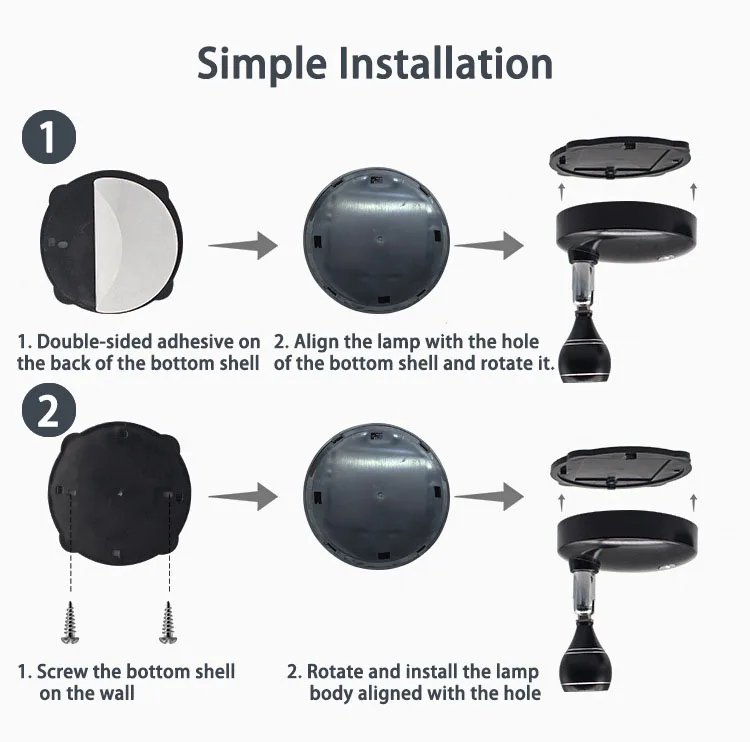 Simple Installation

1

1. Double-sided adhesive on the back of the bottom shell

2. Align the lamp with the hole of the bottom shell and rotate it.

2

1. Screw the bottom shell on the wall

2. Rotate and install the lamp body aligned with the hole