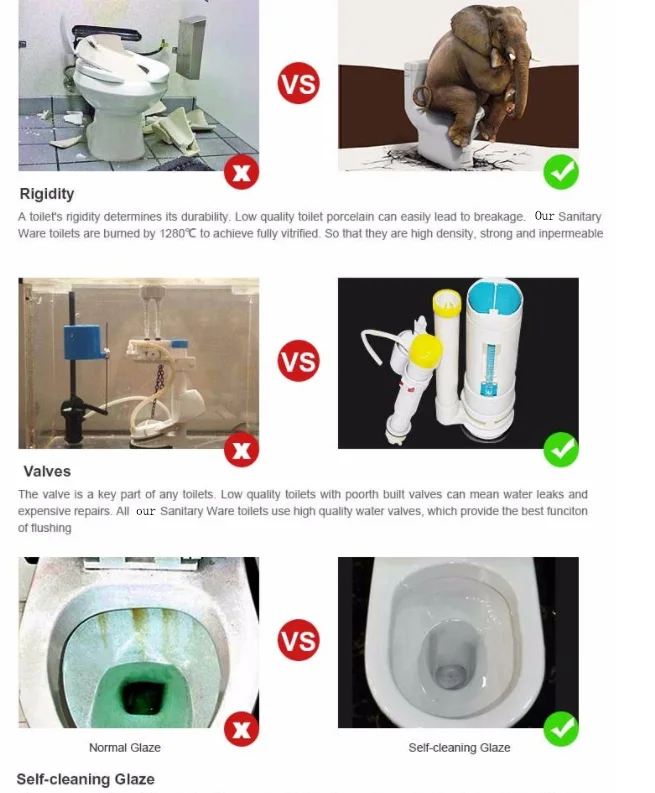 VS

Rigidity

A toilet's rigidity determines its durability. Low quality toilet porcelain can easily lead to breakage. Our Sanitary Ware toilets are burned by 1280℃ to achieve fully vitrified. So that they are high density, strong and inpermeable

VS

Valves

The valve is a key part of any toilets. Low quality toilets with poorth built valves can mean water leaks and expensive repairs. All our Sanitary Ware toilets use high quality water valves, which provide the best funciton of flushing

VS

Normal Glaze

Self-cleaning Glaze

Self-cleaning Glaze