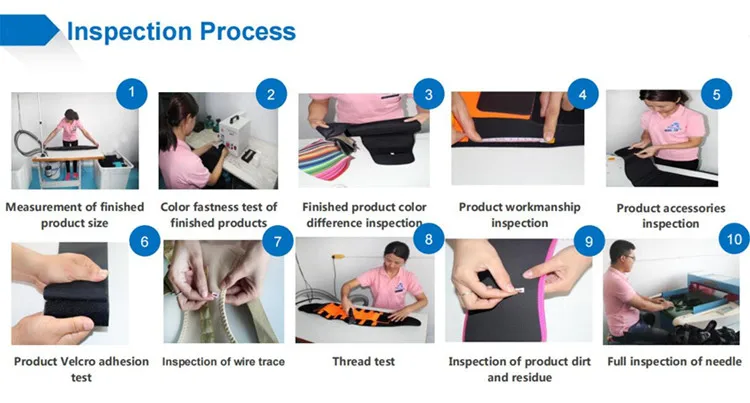 Inspection Process

1
Measurement of finished product size

2
Color fastness test of finished products

3
Finished product color difference inspection

4
Product workmanship inspection

5
Product accessories inspection

6
Product Velcro adhesion test

7
Inspection of wire trace

8
Thread test

9
Inspection of product dirt and residue

10
Full inspection of needle