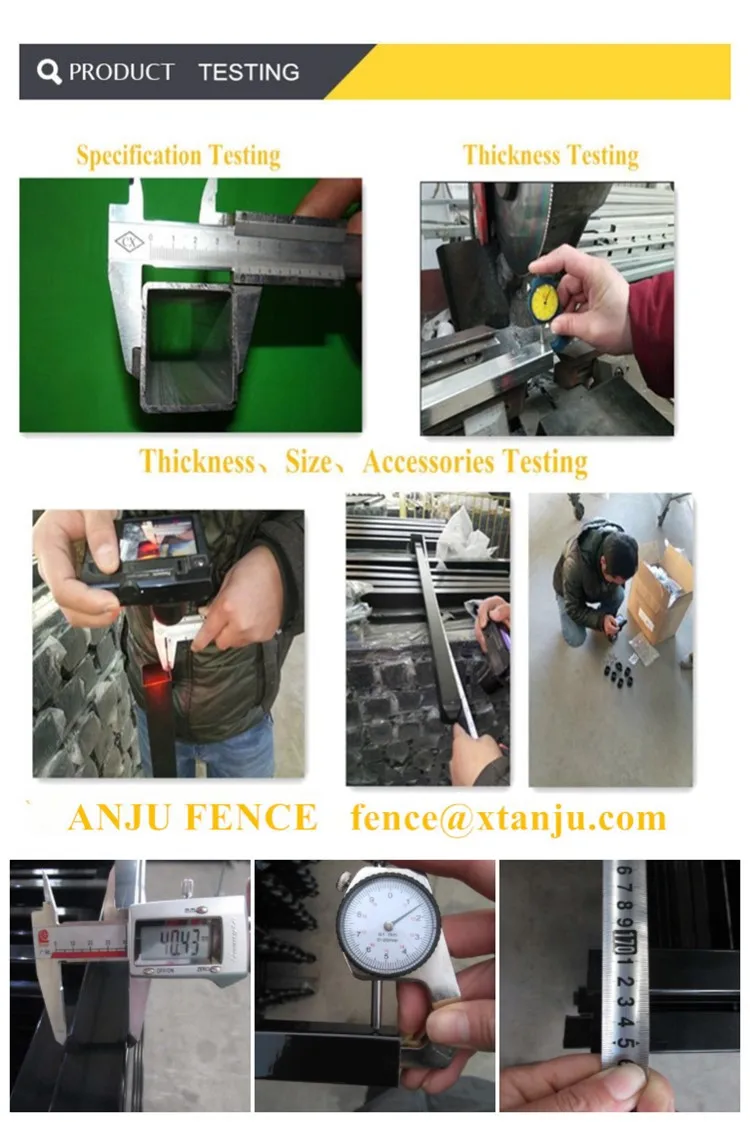 PRODUCT TESTING

Specification Testing

Thickness Testing

Thickness、Size、Accessories Testing

ANJU FENCE fence@xtanju.com

40.43

6 7 8 9 10 1 2 3 4 5