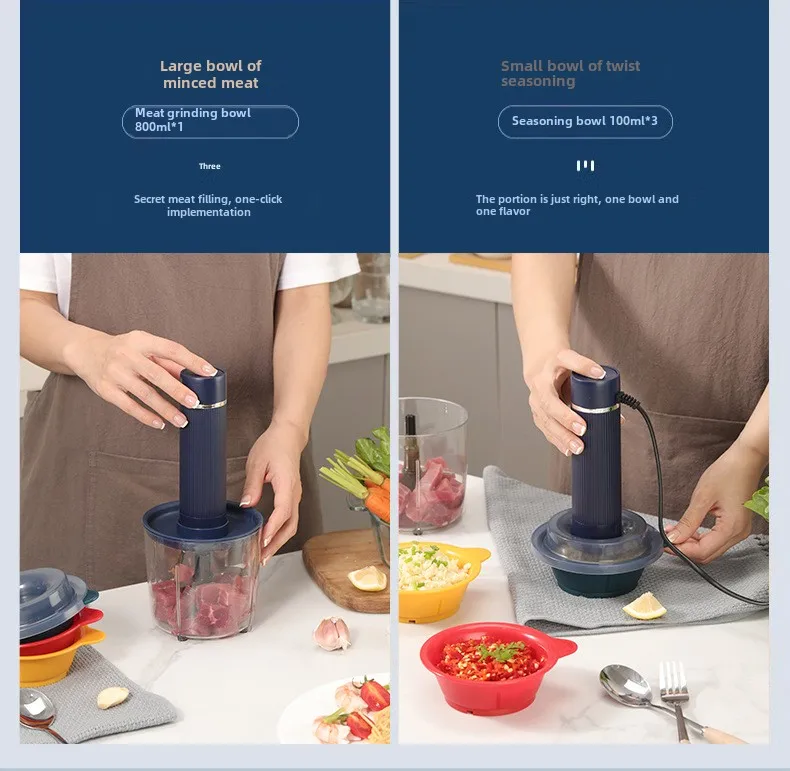 Large bowl of minced meat

Meat grinding bowl 800ml*1

Three

Secret meat filling, one-click implementation

Small bowl of twist seasoning

Seasoning bowl 100ml*3

The portion is just right, one bowl and one flavor