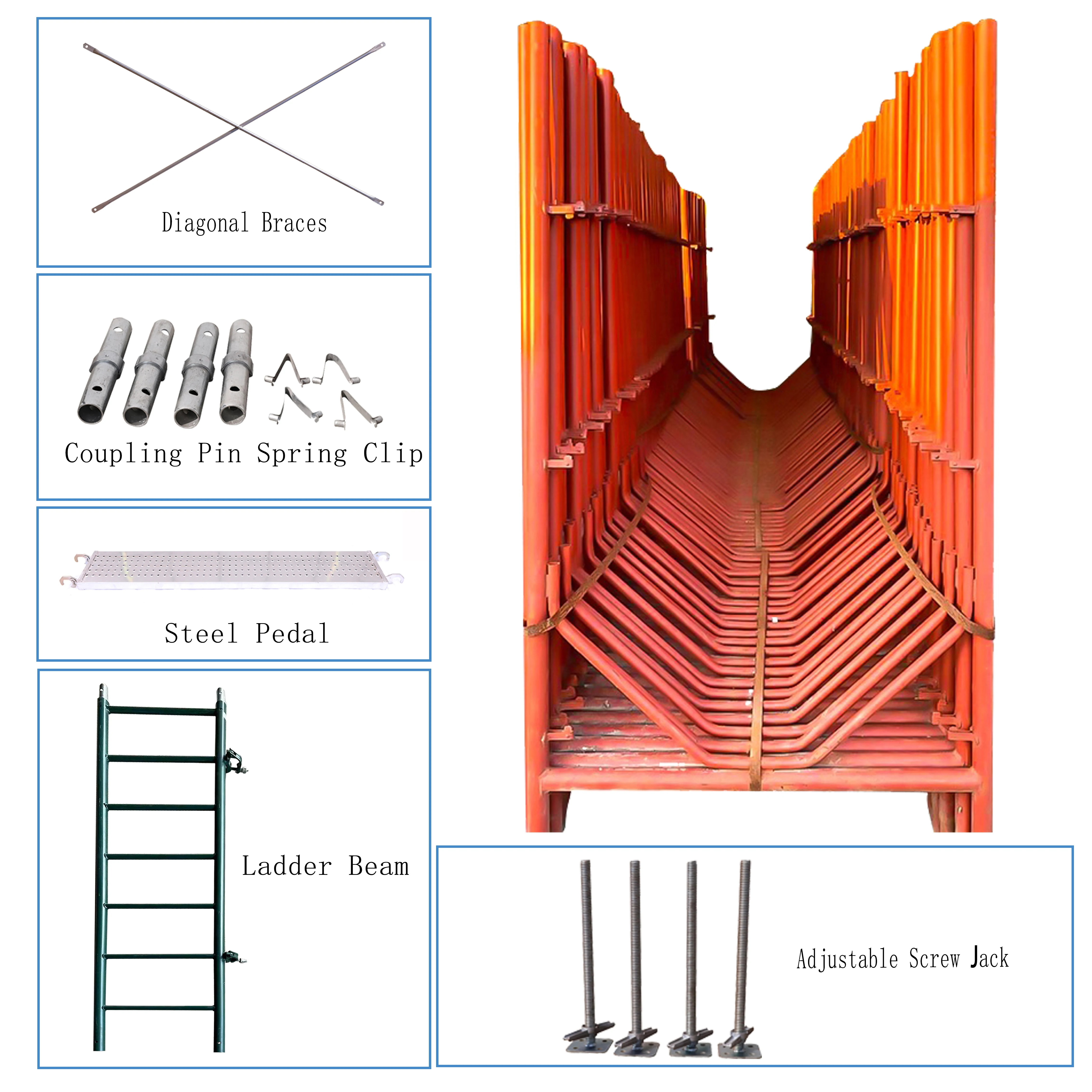 Diagonal Braces

Coupling Pin Spring Clip

Steel Pedal

Ladder Beam

Adjustable Screw Jack