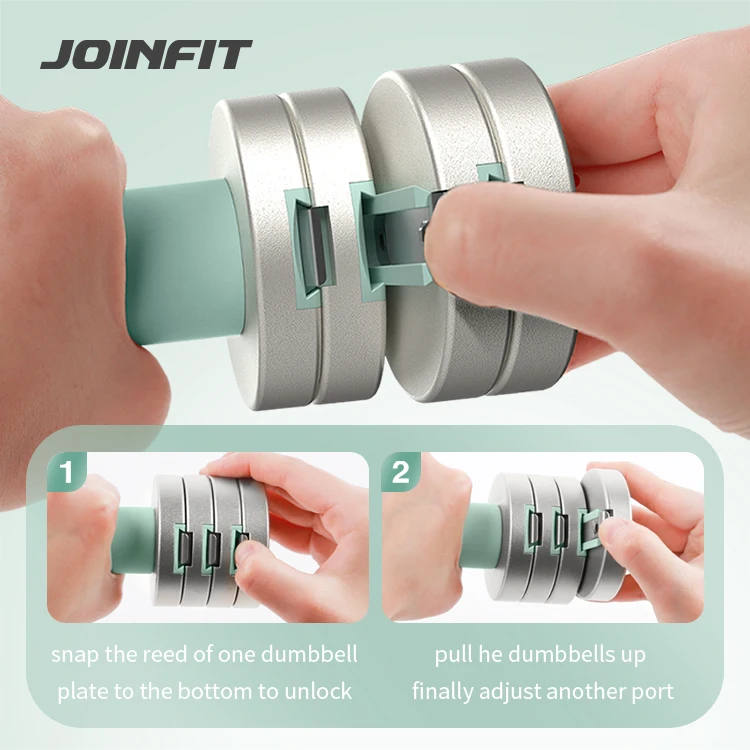 JOINFIT

1

snap the reed of one dumbbell plate to the bottom to unlock

2

pull he dumbbells up finally adjust another port