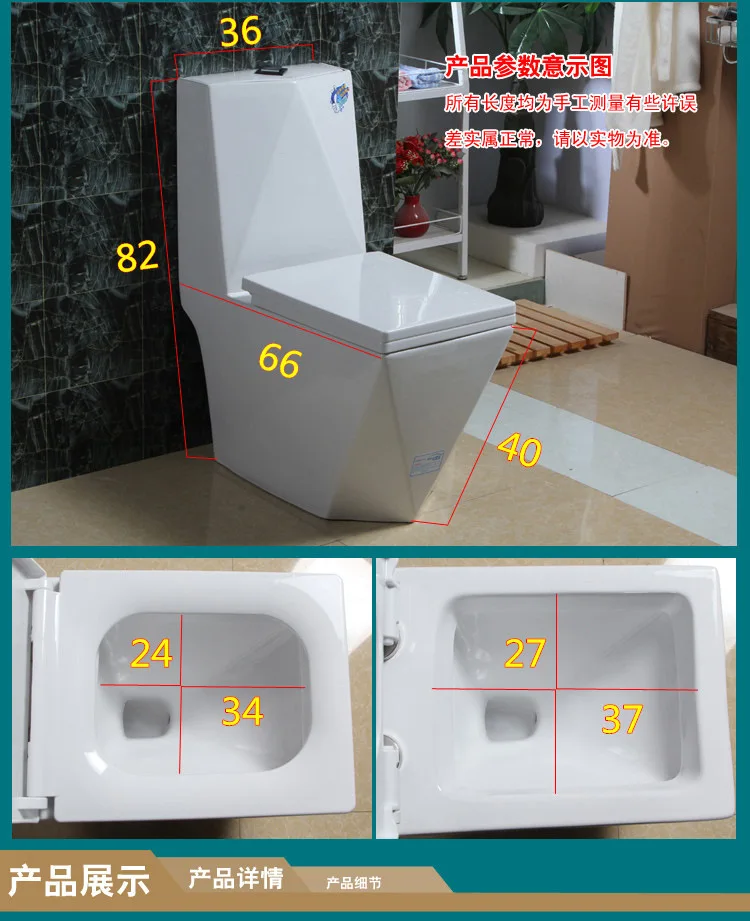 36

产品参数意示图
所有长度均为手工测量有些许误差实属正常，请以实物为准。

82

66

40

24

34

27

37

产品展示
产品详情
产品细节