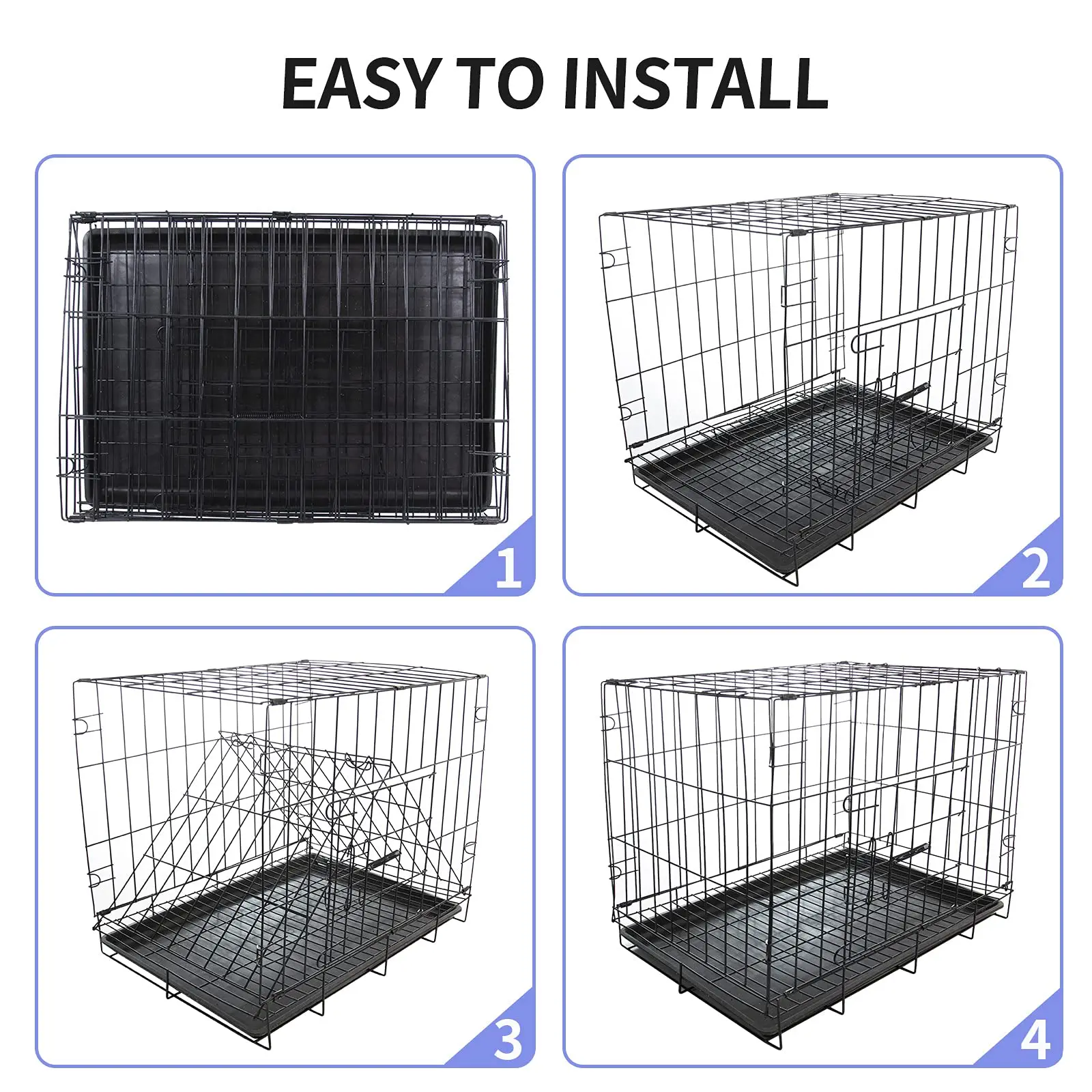 EASY TO INSTALL

1

2

3

4