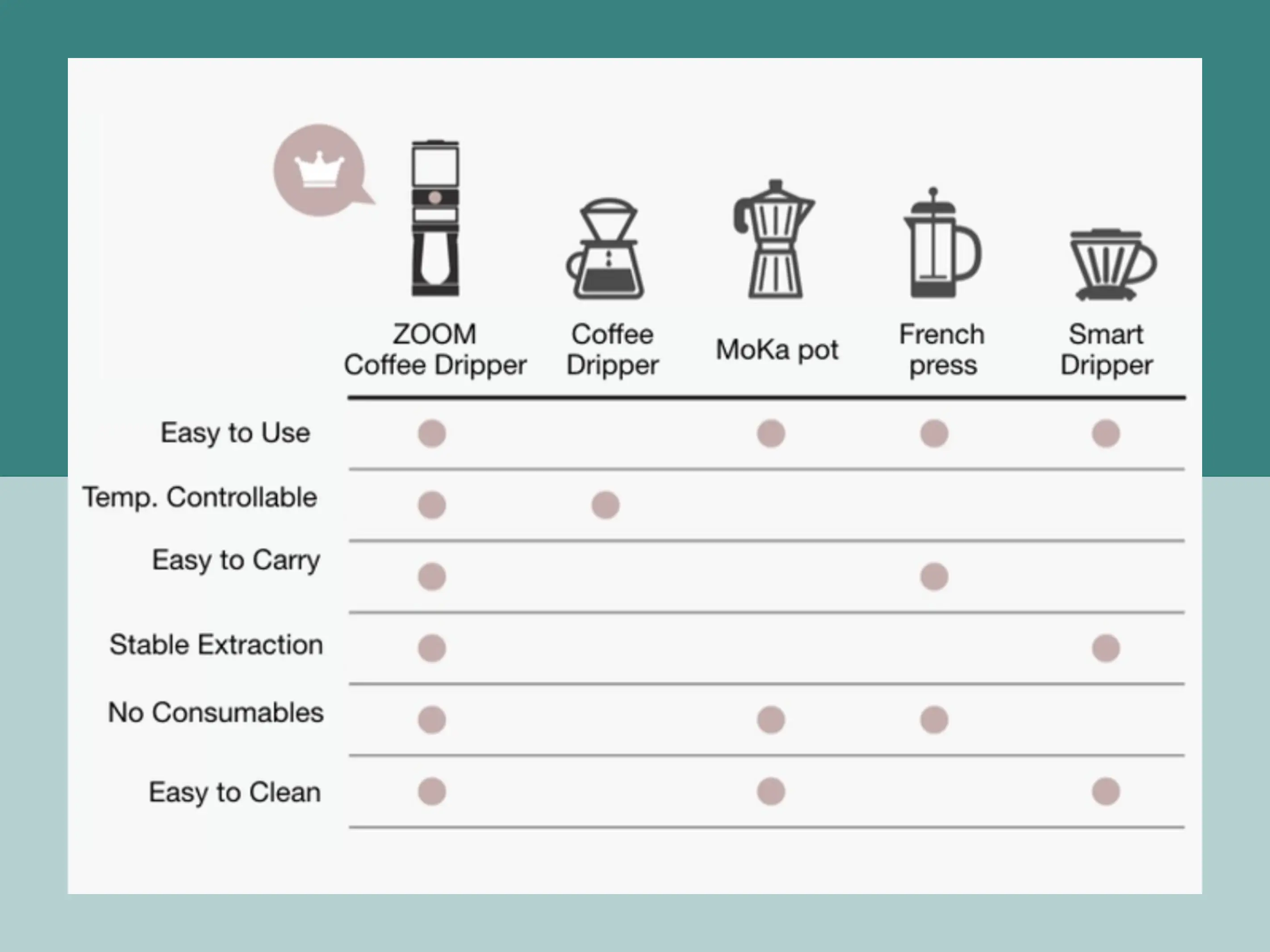 |  | ZOOM Coffee Dripper | Coffee Dripper | MoKa pot | French press | Smart Dripper |
|---|---|---|---|---|---|
| Easy to Use | ● |  | ● | ● | ● |
| Temp. Controllable | ● | ● |  |  |  |
| Easy to Carry | ● |  |  | ● |  |
| Stable Extraction | ● |  |  |  | ● |
| No Consumables | ● |  | ● | ● |  |
| Easy to Clean | ● |  | ● |  | ● |