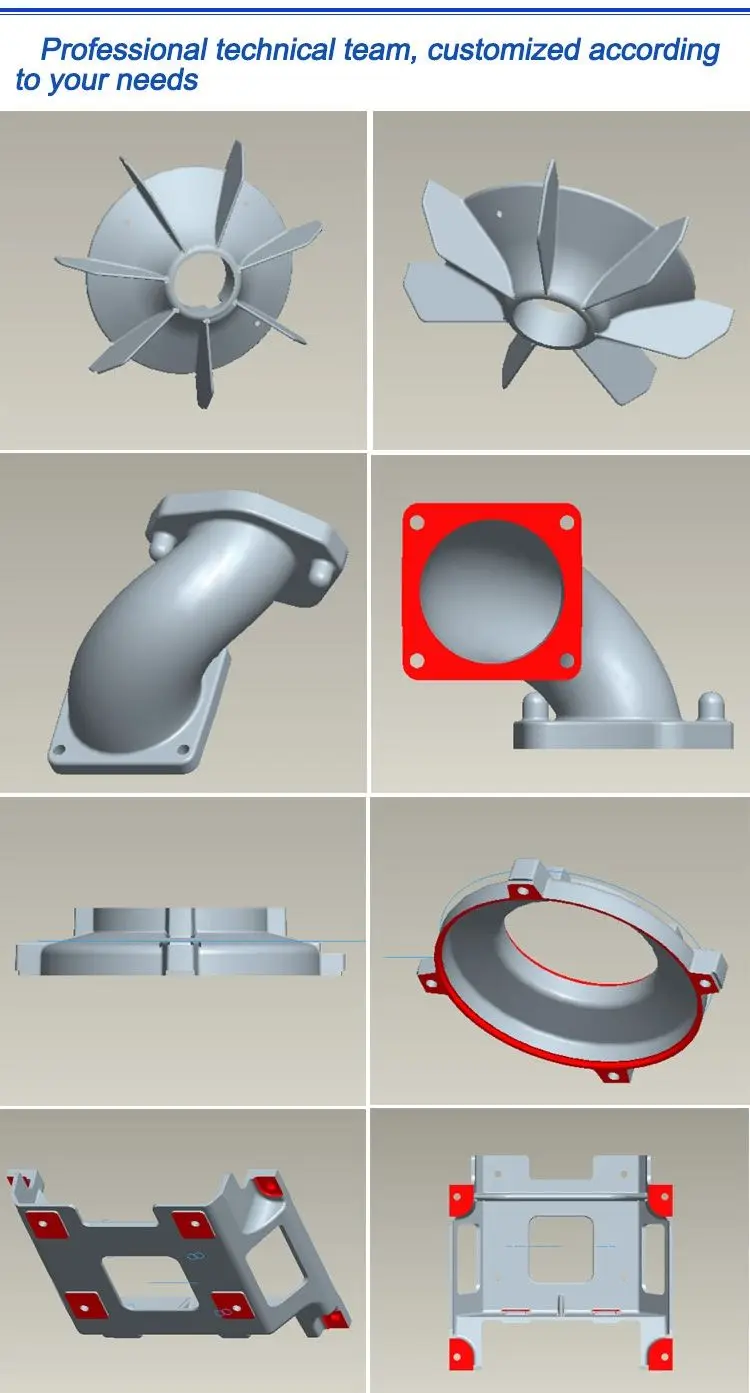 Professional technical team, customized according to your needs