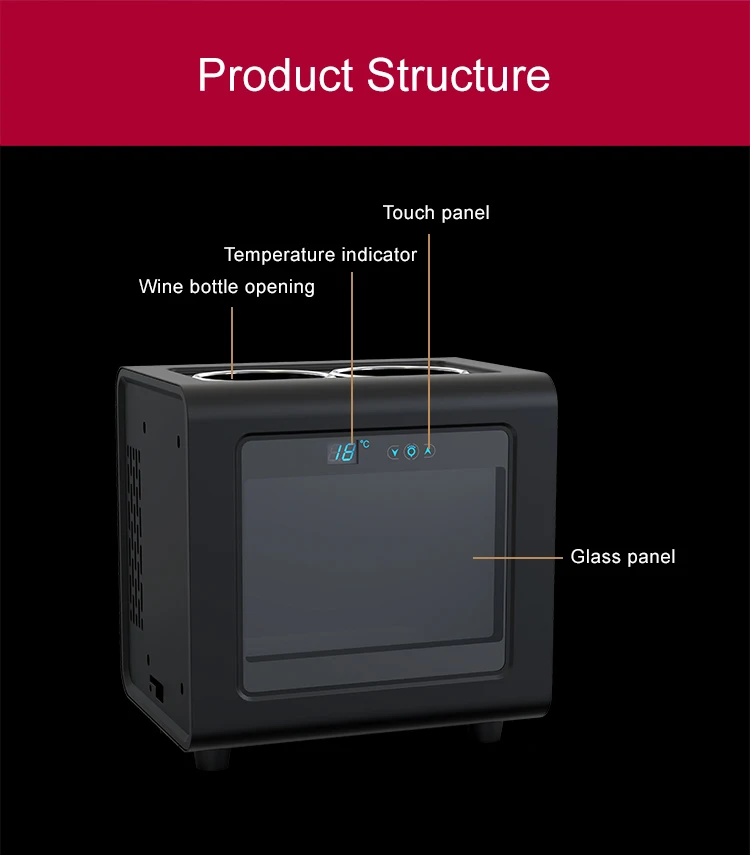 Product Structure

Touch panel

Temperature indicator

Wine bottle opening

18 °C

Glass panel