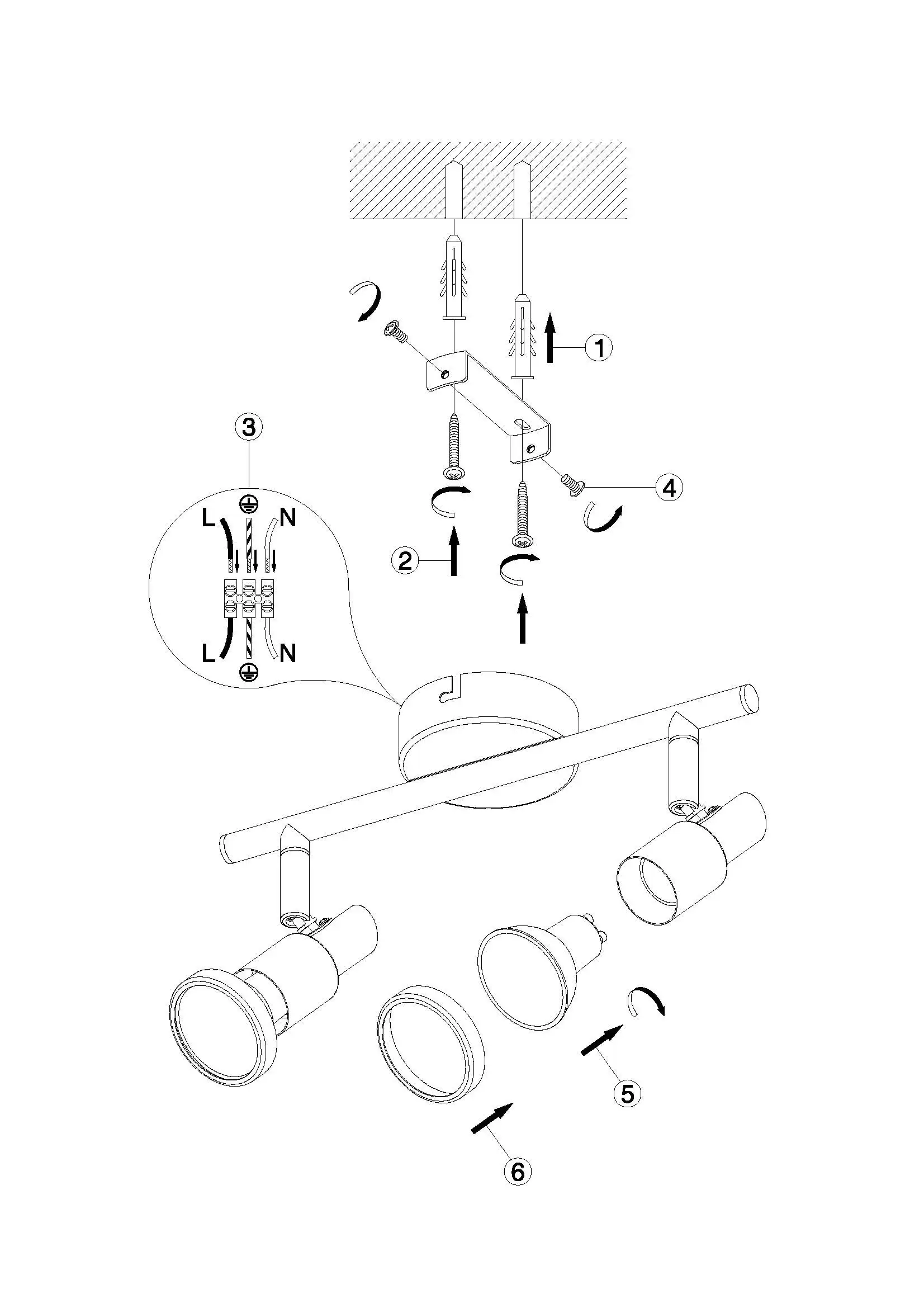 1

3

L
N

L
N

4

2

5

6