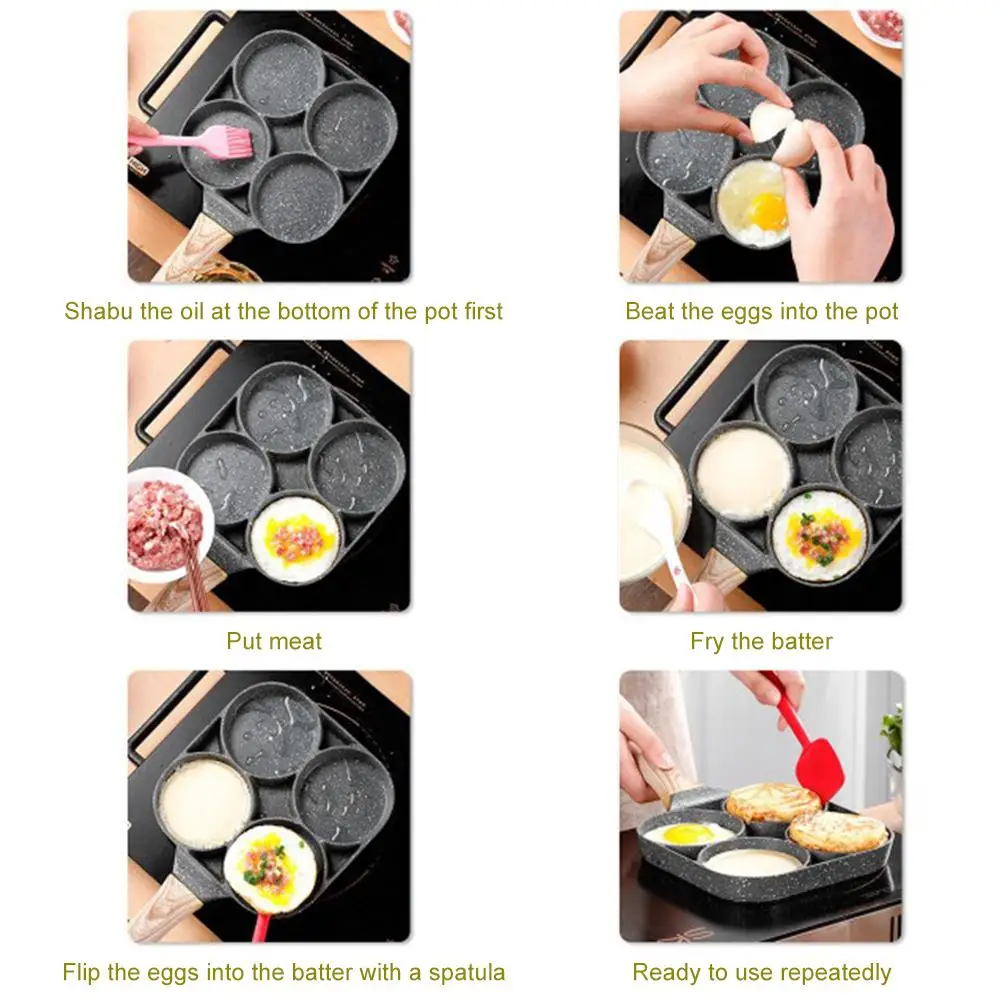 Shabu the oil at the bottom of the pot first

Beat the eggs into the pot

Put meat

Fry the batter

Flip the eggs into the batter with a spatula

Ready to use repeatedly