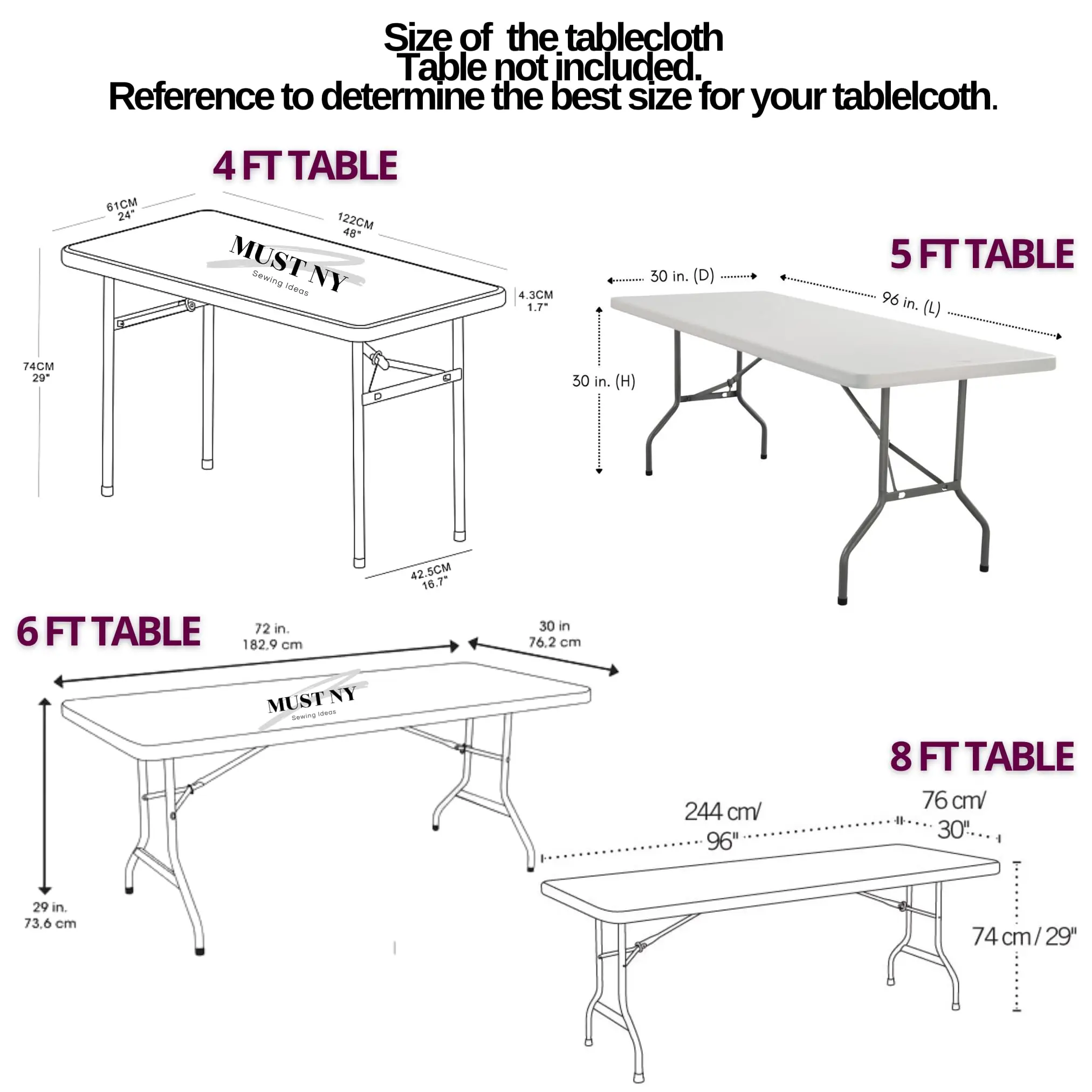 Size of the tablecloth
Table not included.
Reference to determine the best size for your tablelcoth.

4 FT TABLE

61CM
24"

122CM
48"

MUST NY
Sewing Ideas

4.3CM
1.7"

74CM
29"

42.5CM
16.7"

5 FT TABLE

30 in. (D)

96 in. (L)

30 in. (H)

6 FT TABLE

72 in.
182,9 cm

30 in
76,2 cm

MUST NY
Sewing Ideas

29 in.
73,6 cm

8 FT TABLE

244 cm/
96"

76 cm/
30"

74 cm / 29"