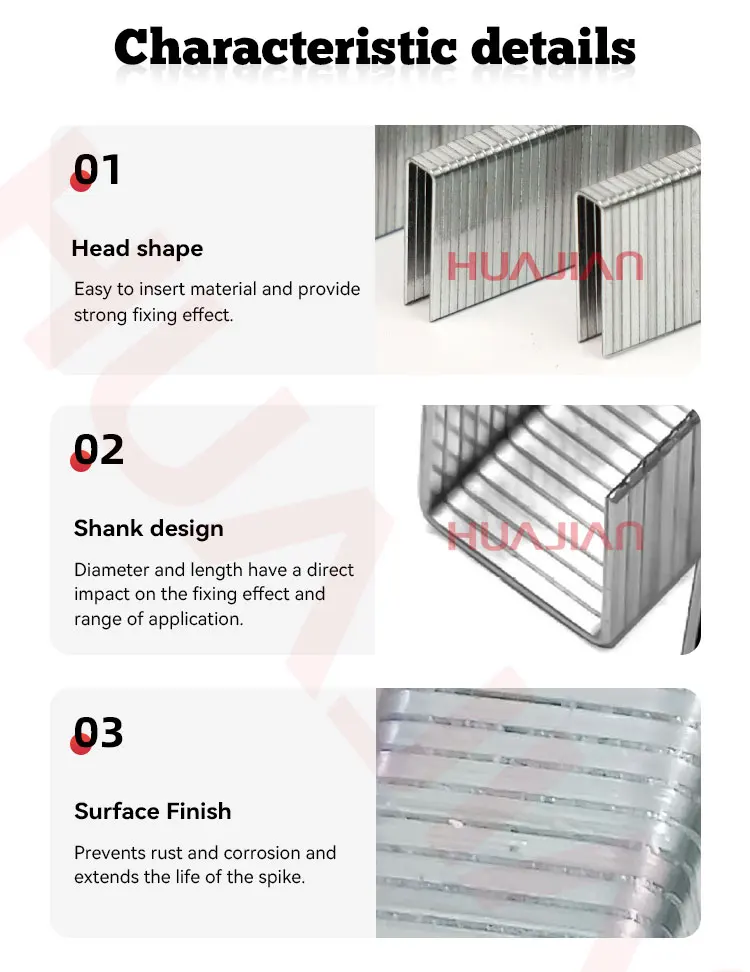 Characteristic details

01

Head shape

Easy to insert material and provide strong fixing effect.

HUAJIAN

02

Shank design

Diameter and length have a direct impact on the fixing effect and range of application.

HUAJIAN

03

Surface Finish

Prevents rust and corrosion and extends the life of the spike.