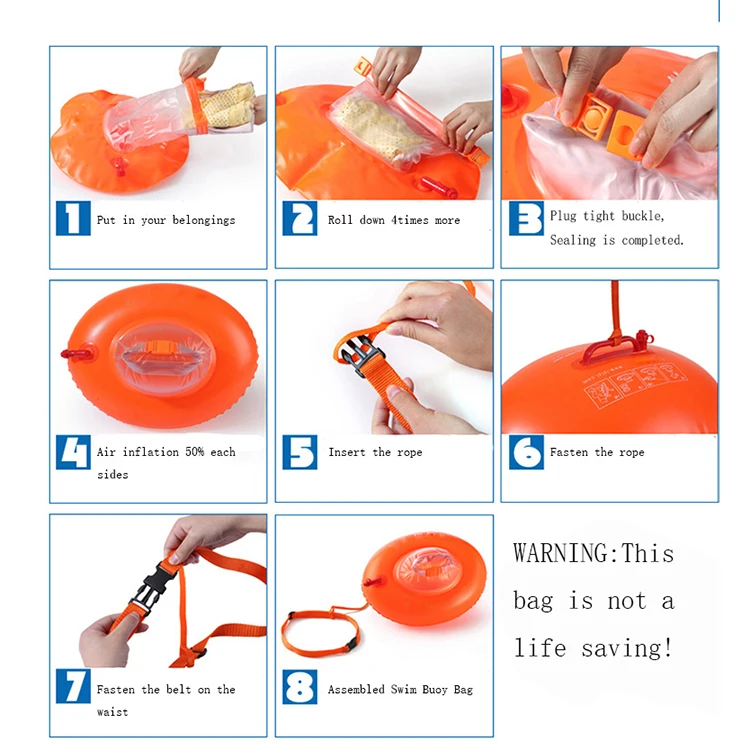 1 Put in your belongings

2 Roll down 4times more

3 Plug tight buckle, Sealing is completed.

4 Air inflation 50% each sides

5 Insert the rope

6 Fasten the rope

7 Fasten the belt on the waist

8 Assembled Swim Buoy Bag

WARNING:This bag is not a life saving!