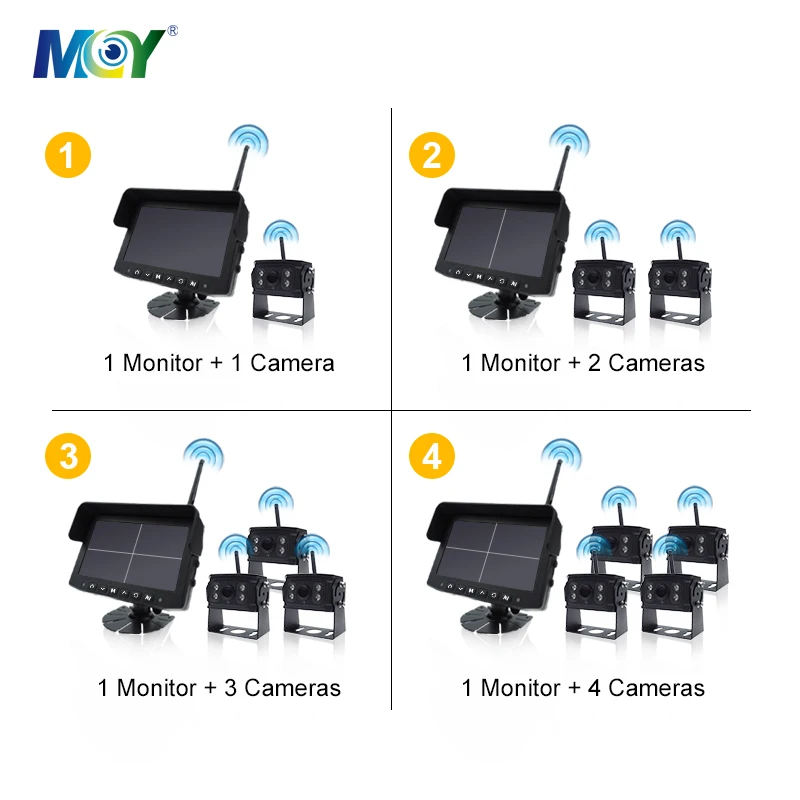 MCY®

1

1 Monitor + 1 Camera

2

1 Monitor + 2 Cameras

3

1 Monitor + 3 Cameras

4

1 Monitor + 4 Cameras