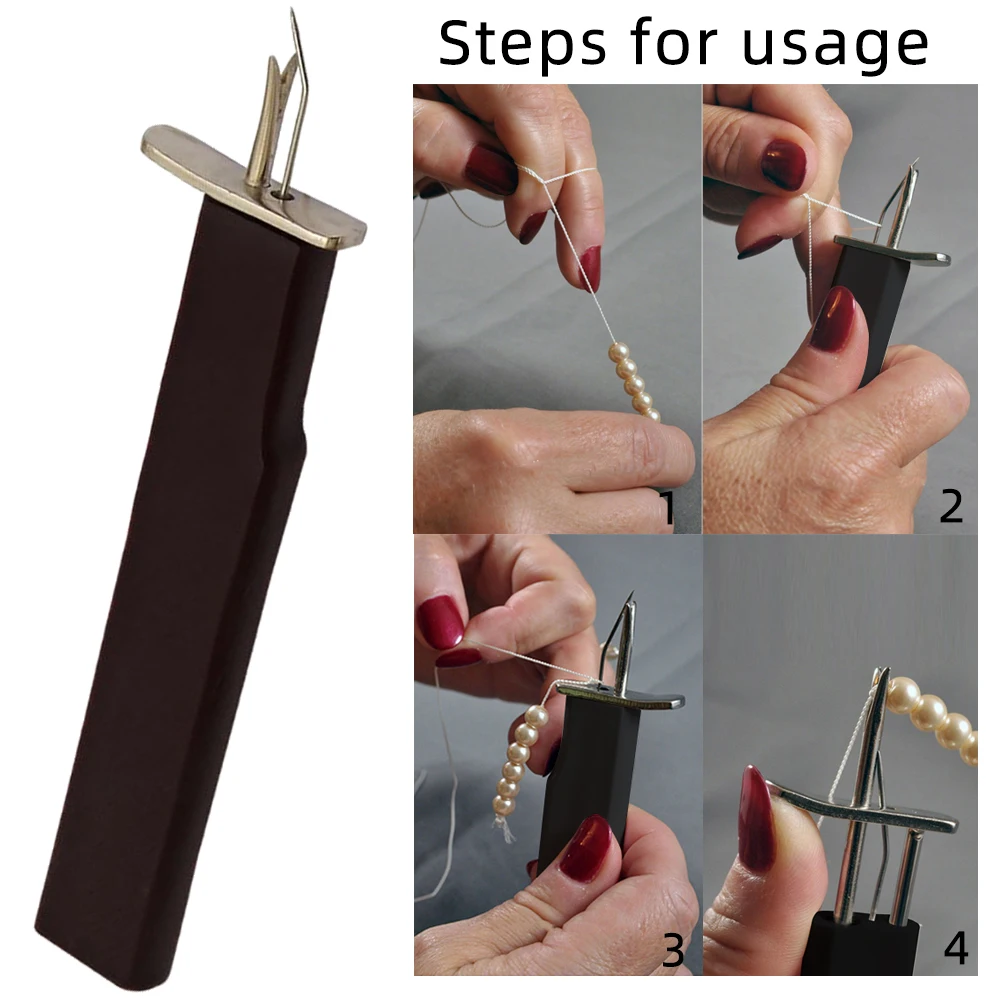 Steps for usage

1

2

3

4