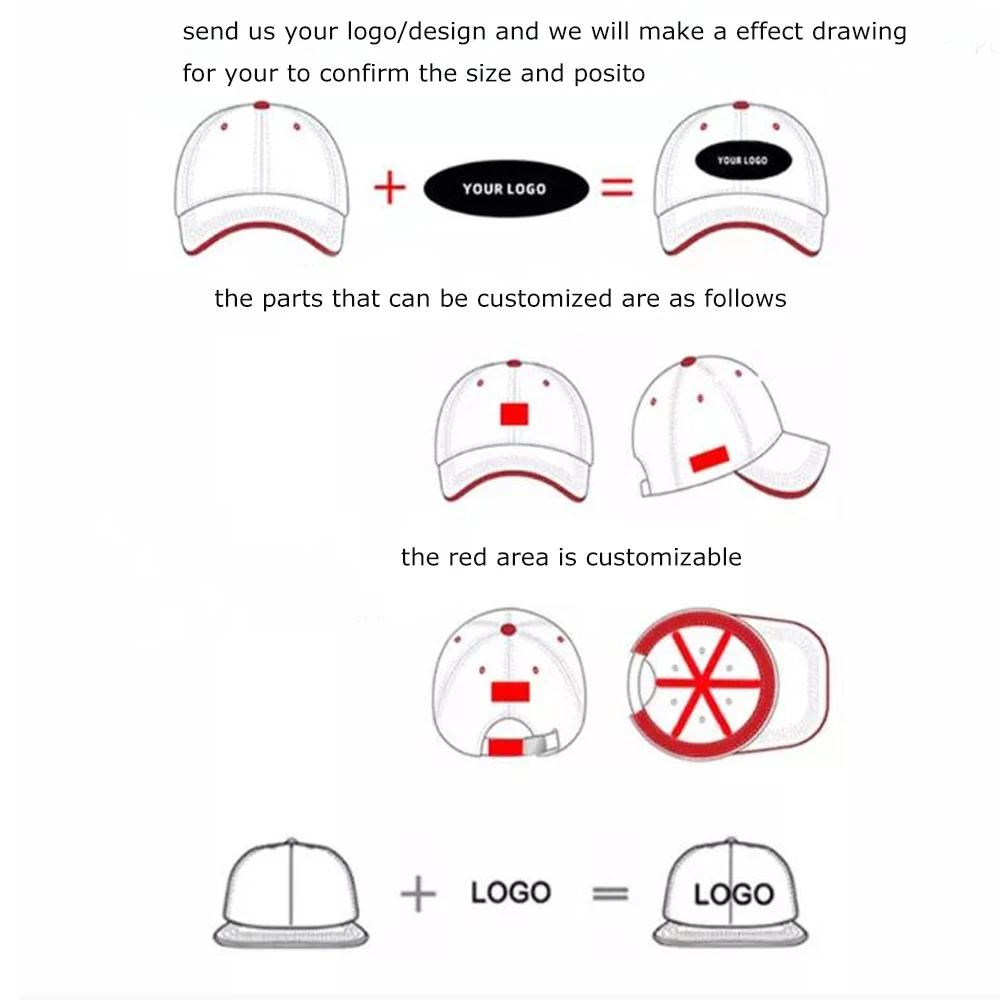 send us your logo/design and we will make a effect drawing for your to confirm the size and posito

+ YOUR LOGO = YOUR LOGO

the parts that can be customized are as follows

the red area is customizable

+ LOGO = LOGO