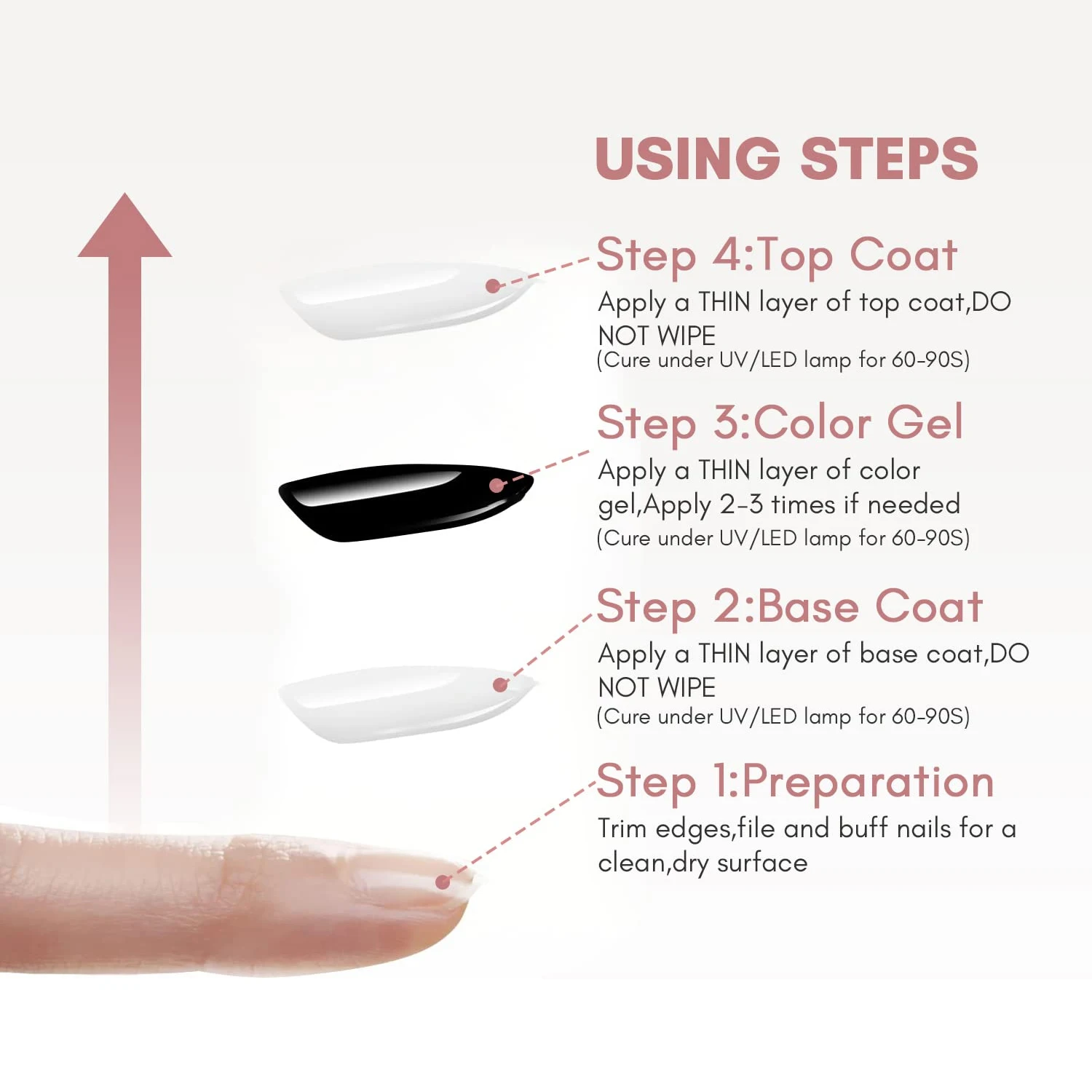 USING STEPS

Step 4:Top Coat
Apply a THIN layer of top coat,DO NOT WIPE
(Cure under UV/LED lamp for 60-90S)

Step 3:Color Gel
Apply a THIN layer of color gel,Apply 2-3 times if needed
(Cure under UV/LED lamp for 60-90S)

Step 2:Base Coat
Apply a THIN layer of base coat,DO NOT WIPE
(Cure under UV/LED lamp for 60-90S)

Step 1:Preparation
Trim edges,file and buff nails for a clean,dry surface