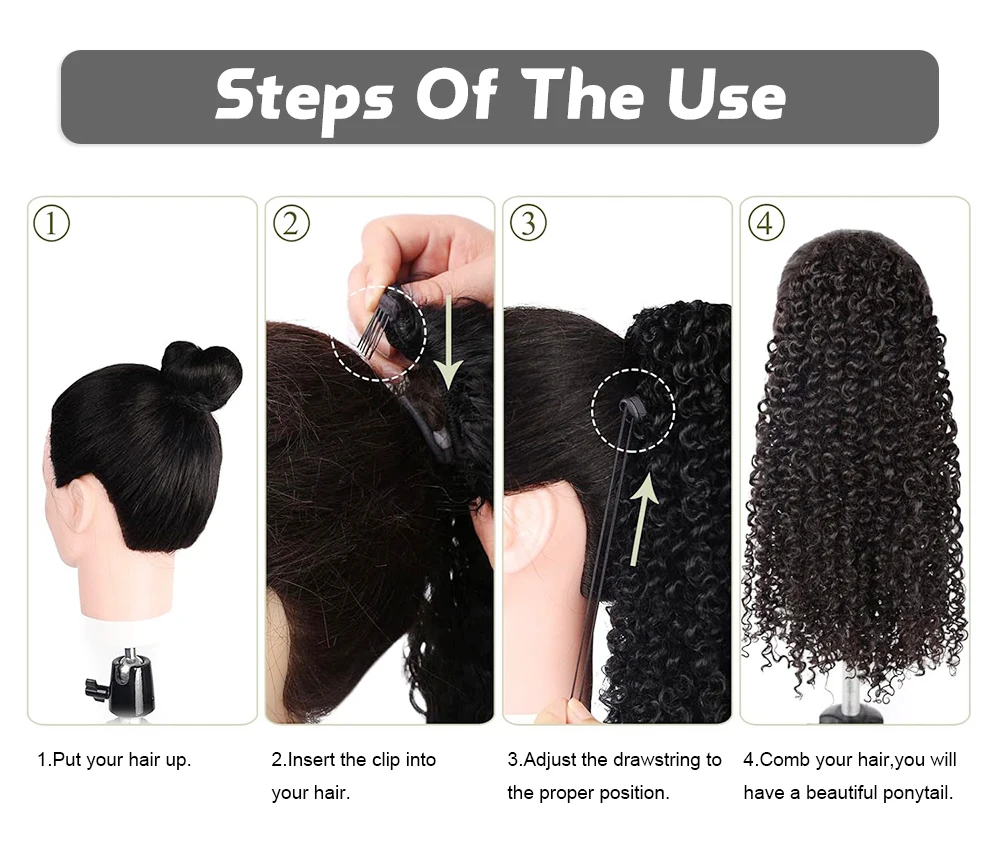 Steps Of The Use

①

②

③

④

1.Put your hair up.

2.Insert the clip into your hair.

3.Adjust the drawstring to the proper position.

4.Comb your hair,you will have a beautiful ponytail.