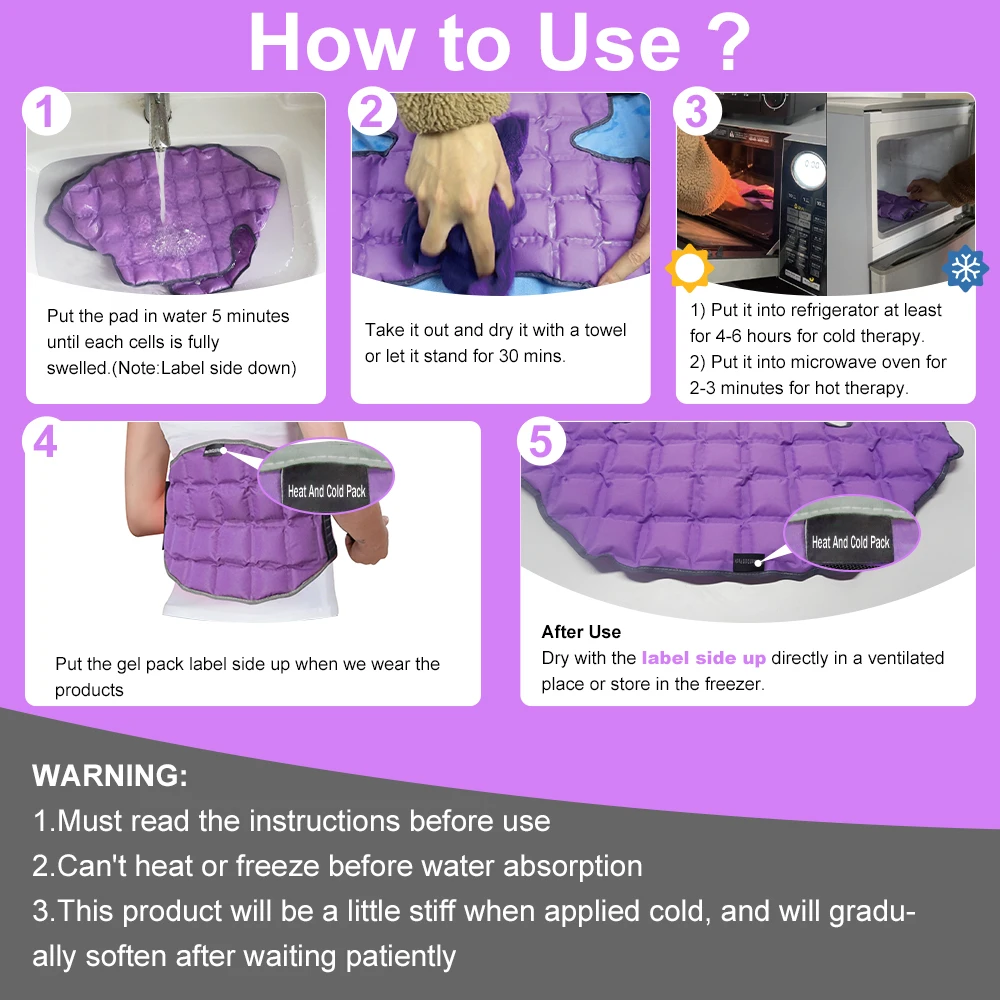 How to Use ?

1

Put the pad in water 5 minutes until each cells is fully swelled.(Note:Label side down)

2

Take it out and dry it with a towel or let it stand for 30 mins.

3

1) Put it into refrigerator at least for 4-6 hours for cold therapy.
2) Put it into microwave oven for 2-3 minutes for hot therapy.

4

Heat And Cold Pack

Put the gel pack label side up when we wear the products

5

Heat And Cold Pack

After Use
Dry with the label side up directly in a ventilated place or store in the freezer.

WARNING:
1.Must read the instructions before use
2.Can't heat or freeze before water absorption
3.This product will be a little stiff when applied cold, and will gradually soften after waiting patiently