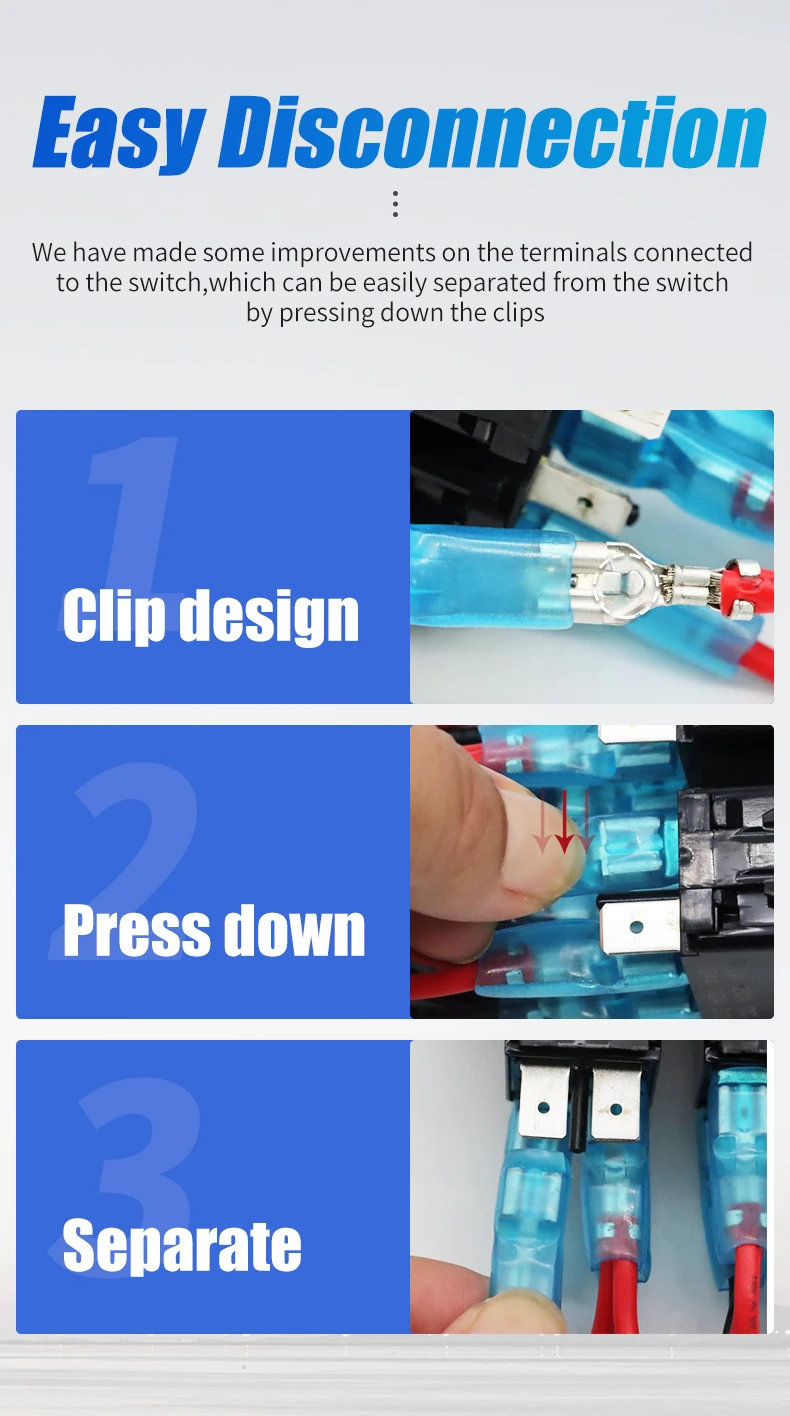 Easy Disconnection

We have made some improvements on the terminals connected to the switch,which can be easily separated from the switch by pressing down the clips

1

Clip design

2

Press down

3

Separate