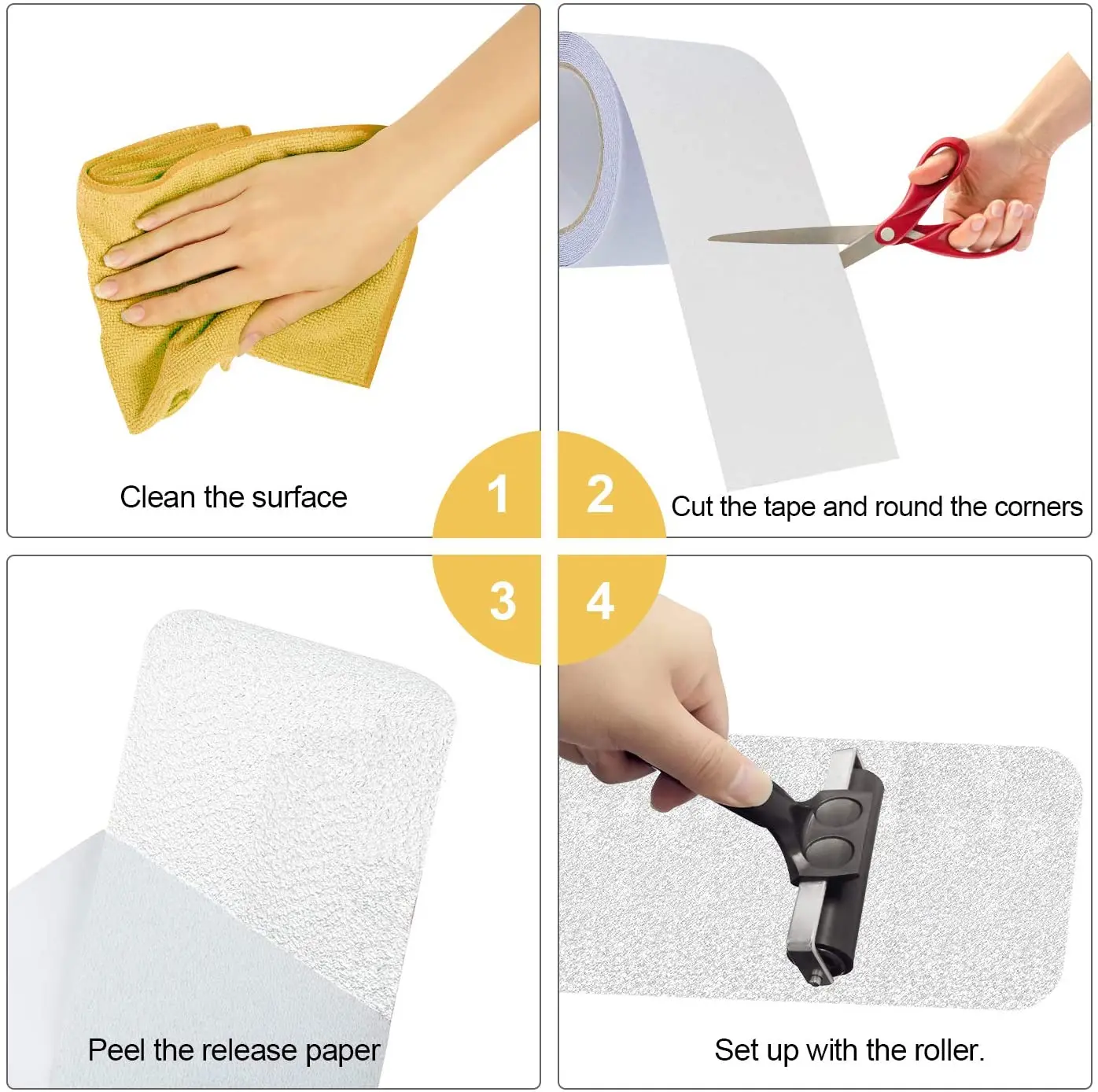 Clean the surface

1

2

Cut the tape and round the corners

3

4

Peel the release paper

Set up with the roller.