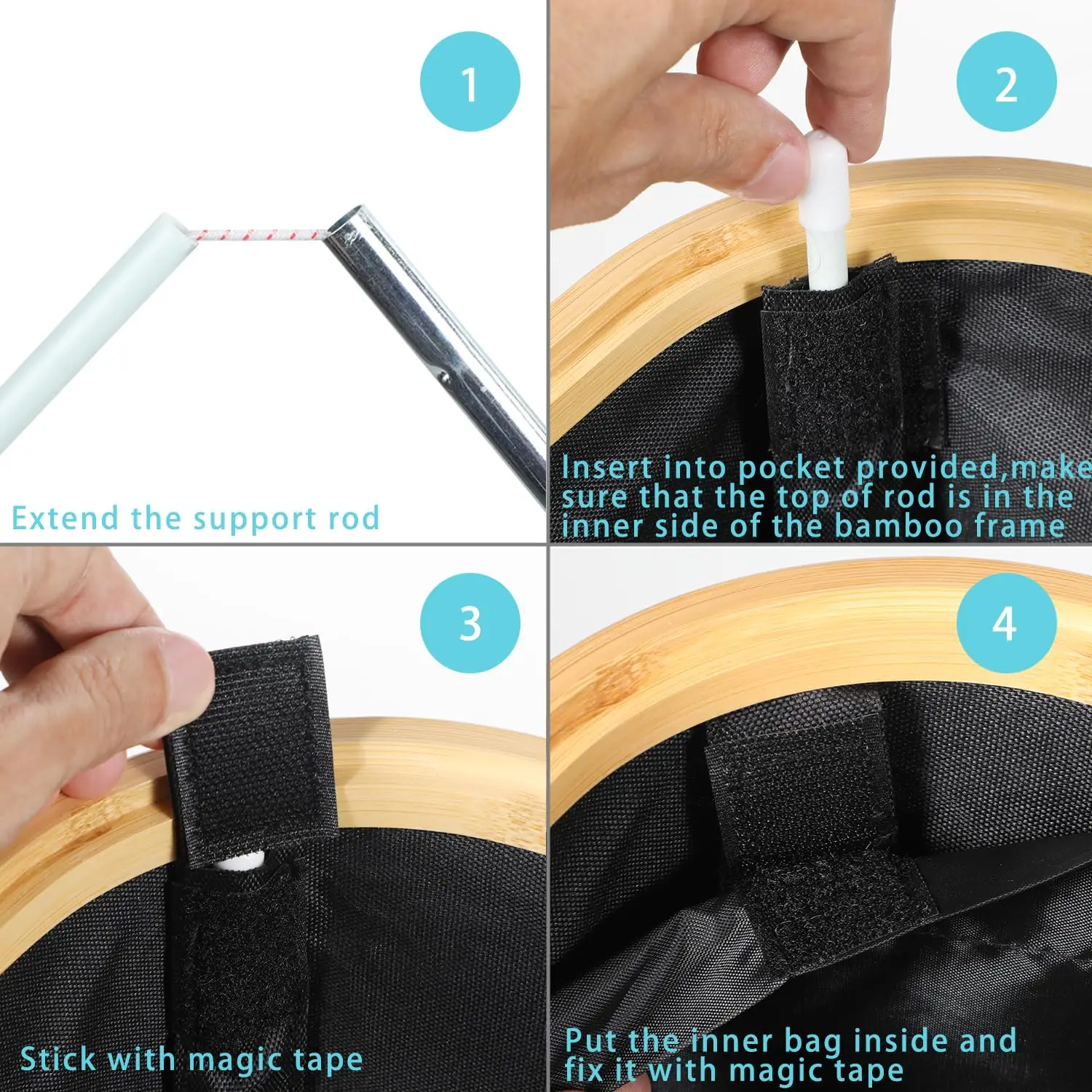 1

Extend the support rod

2

Insert into pocket provided,make sure that the top of rod is in the inner side of the bamboo frame

3

Stick with magic tape

4

Put the inner bag inside and fix it with magic tape