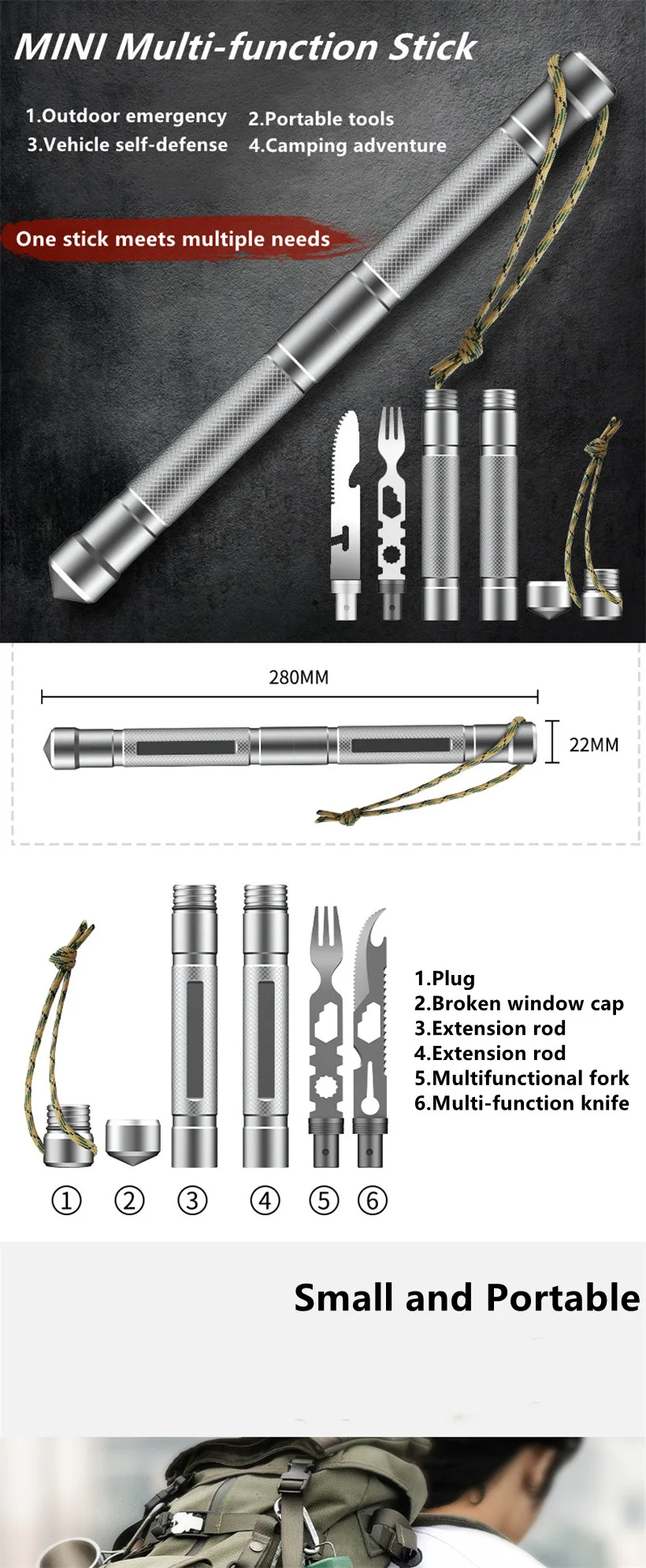 MINI Multi-function Stick

1.Outdoor emergency
2.Portable tools
3.Vehicle self-defense
4.Camping adventure

One stick meets multiple needs

280MM

22MM

1.Plug
2.Broken window cap
3.Extension rod
4.Extension rod
5.Multifunctional fork
6.Multi-function knife

①
②
③
④
⑤
⑥

Small and Portable