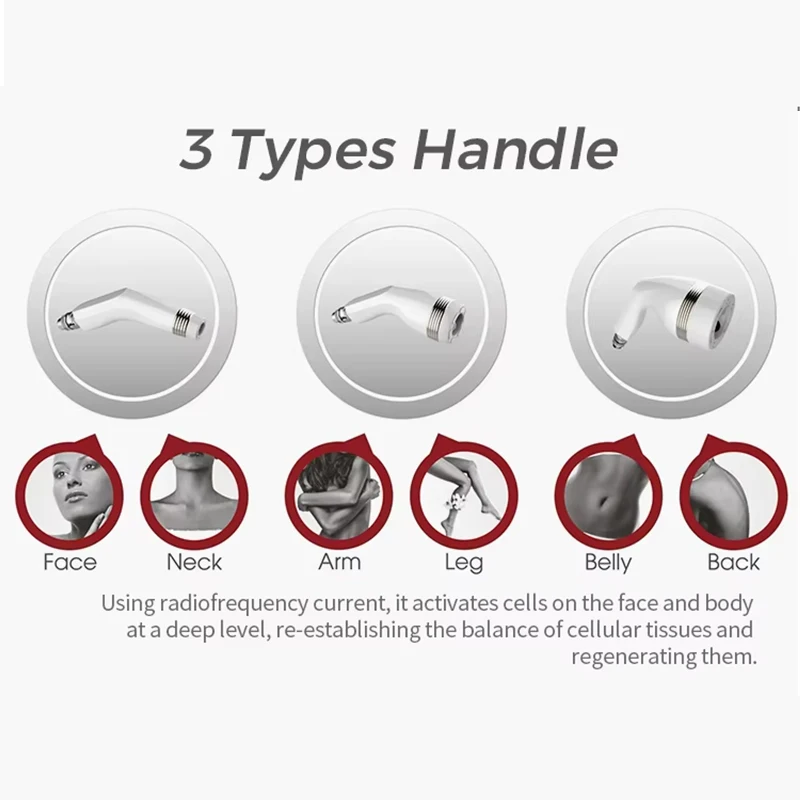 3 Types Handle

Face Neck Arm Leg Belly Back

Using radiofrequency current, it activates cells on the face and body at a deep level, re-establishing the balance of cellular tissues and regenerating them.