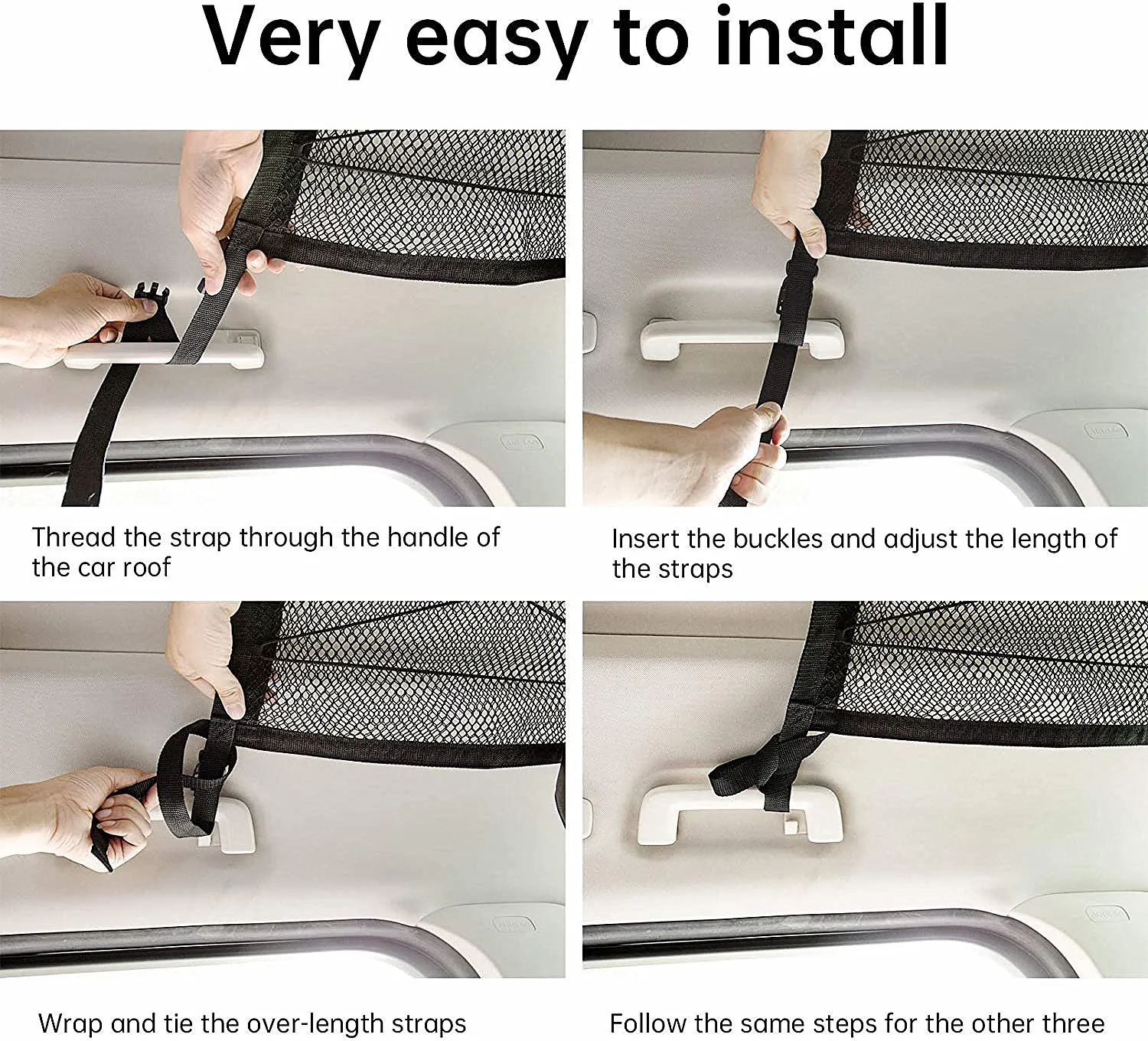 Very easy to install

Thread the strap through the handle of the car roof

Insert the buckles and adjust the length of the straps

Wrap and tie the over-length straps

Follow the same steps for the other three