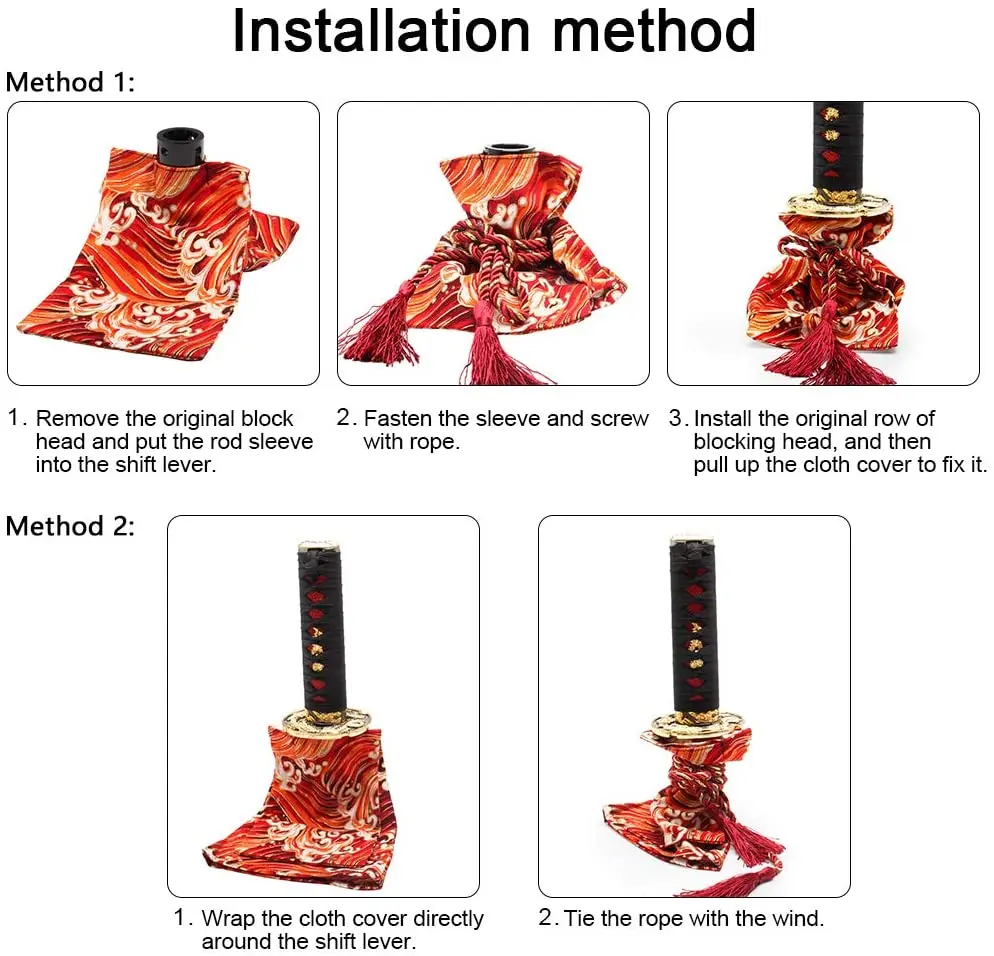 Installation method

Method 1:

1. Remove the original block head and put the rod sleeve into the shift lever.

2. Fasten the sleeve and screw with rope.

3. Install the original row of blocking head, and then pull up the cloth cover to fix it.

Method 2:

1. Wrap the cloth cover directly around the shift lever.

2. Tie the rope with the wind.