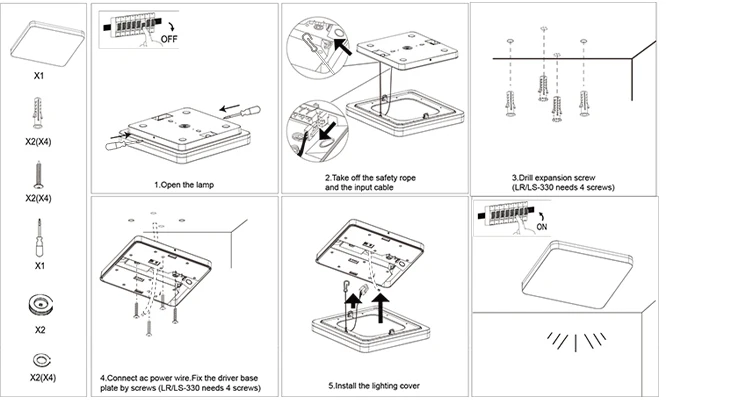 X1

X2(X4)

X2(X4)

X1

X2

X2(X4)

OFF

1.Open the lamp

2.Take off the safety rope and the input cable

3.Drill expansion screw (LR/LS-330 needs 4 screws)

4.Connect ac power wire.Fix the driver base plate by screws (LR/LS-330 needs 4 screws)

5.Install the lighting cover

ON