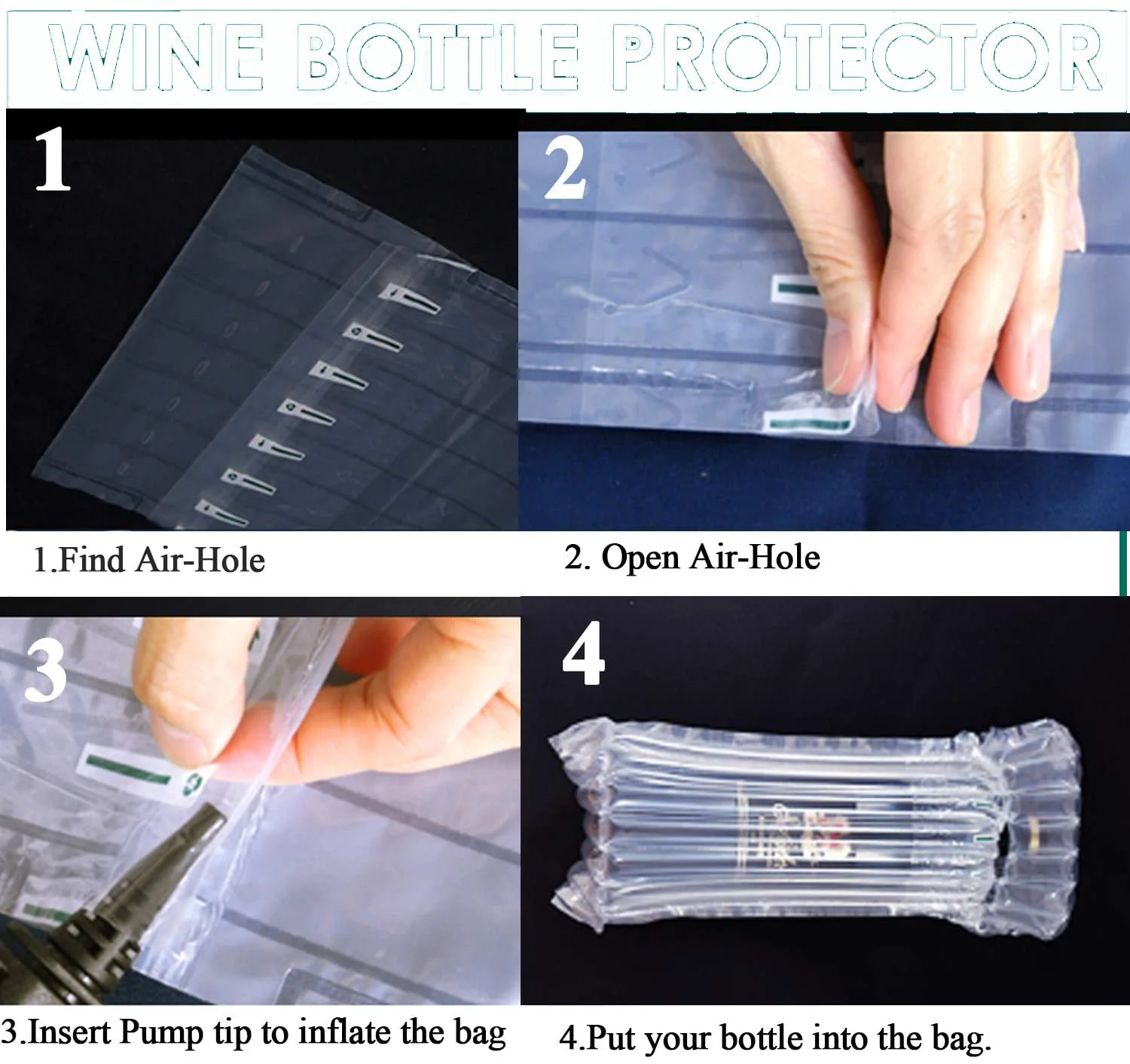 WINE BOTTLE PROTECTOR

1

1.Find Air-Hole

2

2. Open Air-Hole

3

3.Insert Pump tip to inflate the bag

4

4.Put your bottle into the bag.