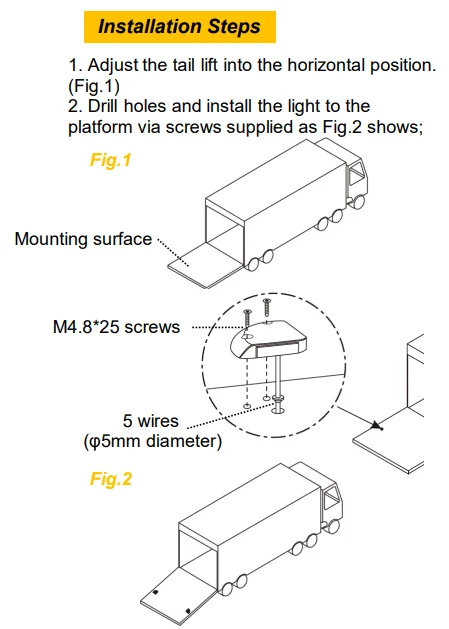 Installation Steps

1. Adjust the tail lift into the horizontal position. (Fig.1)
2. Drill holes and install the light to the platform via screws supplied as Fig.2 shows;

Fig.1

Mounting surface

M4.8*25 screws

5 wires
(φ5mm diameter)

Fig.2