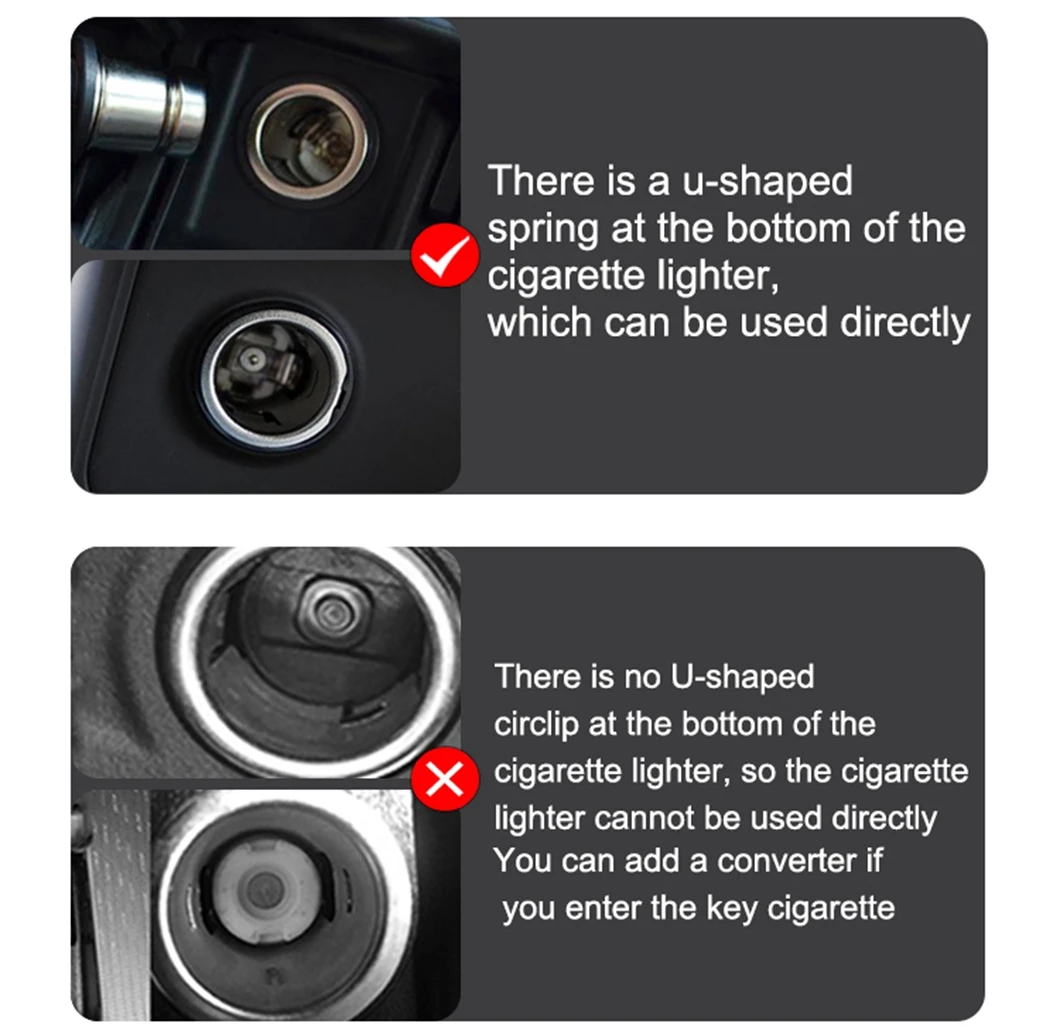 There is a u-shaped spring at the bottom of the cigarette lighter, which can be used directly

There is no U-shaped circlip at the bottom of the cigarette lighter, so the cigarette lighter cannot be used directly
You can add a converter if you enter the key cigarette