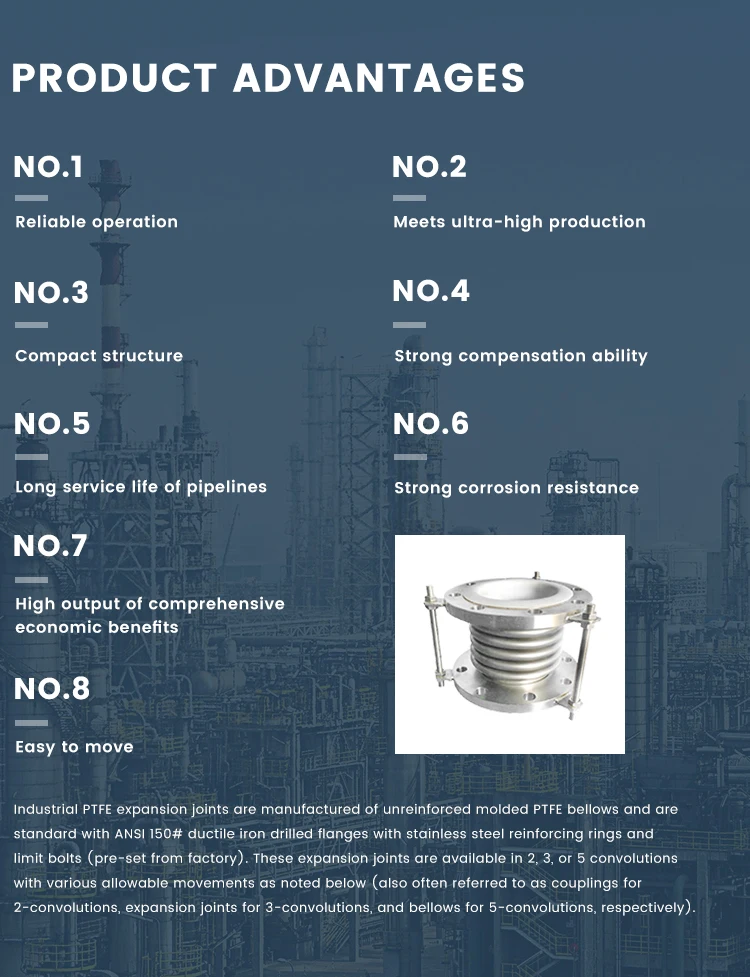 PRODUCT ADVANTAGES

NO.1

Reliable operation

NO.2

Meets ultra-high production

NO.3

Compact structure

NO.4

Strong compensation ability

NO.5

Long service life of pipelines

NO.6

Strong corrosion resistance

NO.7

High output of comprehensive economic benefits

NO.8

Easy to move

Industrial PTFE expansion joints are manufactured of unreinforced molded PTFE bellows and are standard with ANSI 150# ductile iron drilled flanges with stainless steel reinforcing rings and limit bolts (pre-set from factory). These expansion joints are available in 2, 3, or 5 convolutions with various allowable movements as noted below (also often referred to as couplings for 2-convolutions, expansion joints for 3-convolutions, and bellows for 5-convolutions, respectively).