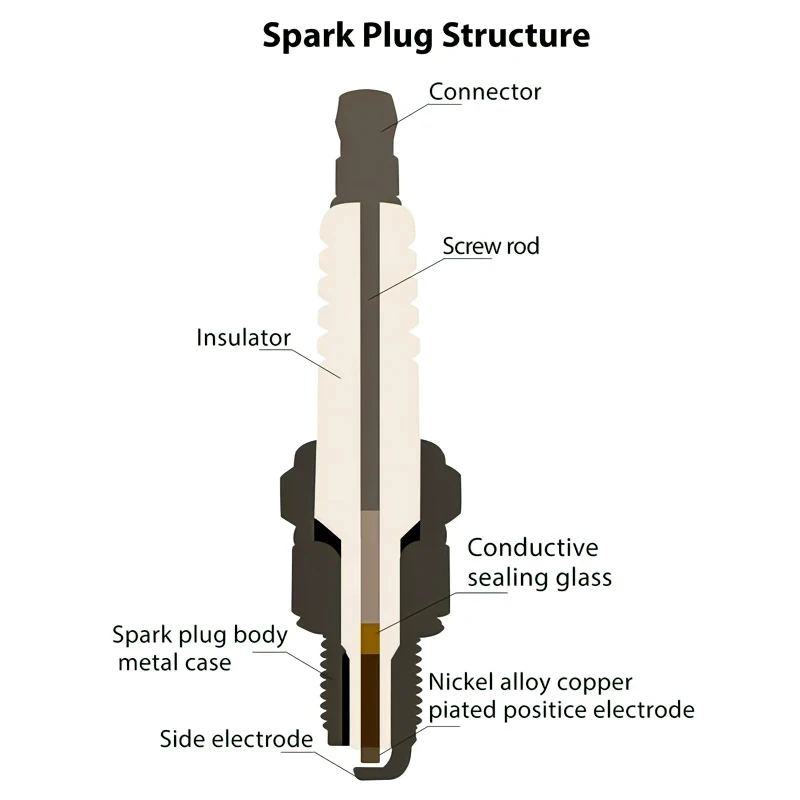 Spark Plug Structure

Connector

Screw rod

Insulator

Conductive sealing glass

Spark plug body metal case

Nickel alloy copper piated positice electrode

Side electrode