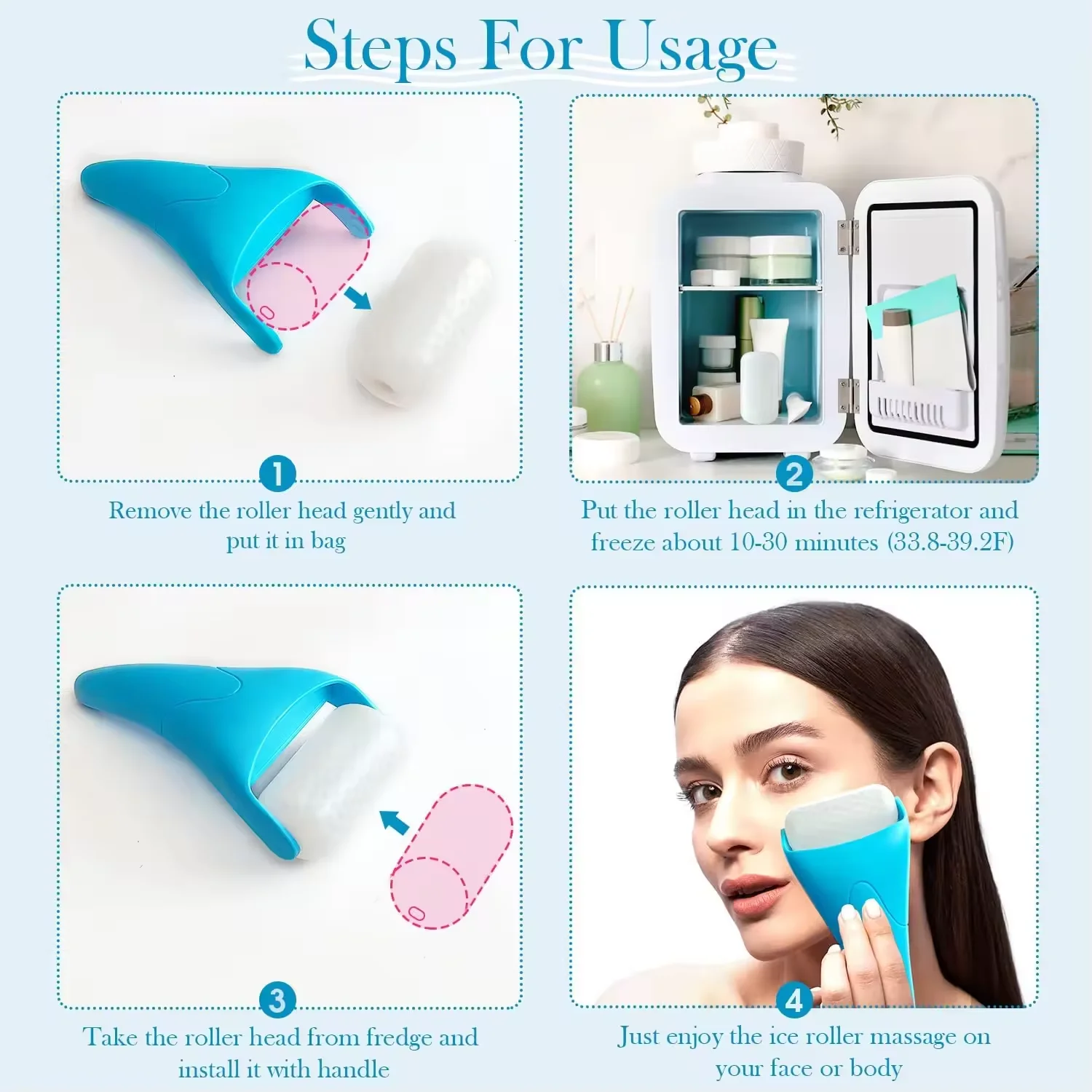 Steps For Usage

1
Remove the roller head gently and put it in bag

2
Put the roller head in the refrigerator and freeze about 10-30 minutes (33.8-39.2F)

3
Take the roller head from fredge and install it with handle

4
Just enjoy the ice roller massage on your face or body