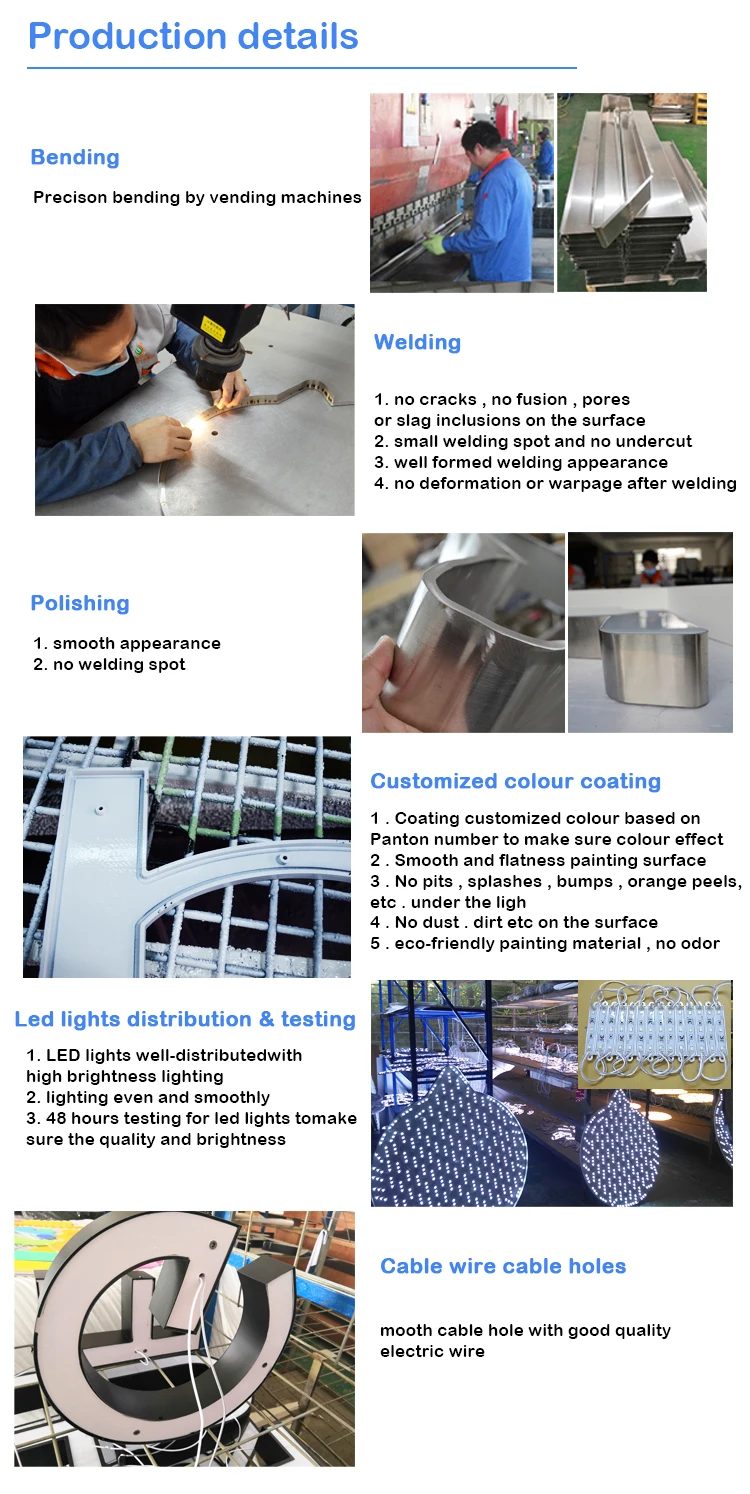 Production details

Bending

Precison bending by vending machines

Welding

1. no cracks , no fusion , pores or slag inclusions on the surface
2. small welding spot and no undercut
3. well formed welding appearance
4. no deformation or warpage after welding

Polishing

1. smooth appearance
2. no welding spot

Customized colour coating

1 . Coating customized colour based on Panton number to make sure colour effect
2 . Smooth and flatness painting surface
3 . No pits , splashes , bumps , orange peels, etc . under the ligh
4 . No dust . dirt etc on the surface
5 . eco-friendly painting material , no odor

Led lights distribution & testing

1. LED lights well-distributedwith high brightness lighting
2. lighting even and smoothly
3. 48 hours testing for led lights tomake sure the quality and brightness

Cable wire cable holes

mooth cable hole with good quality electric wire