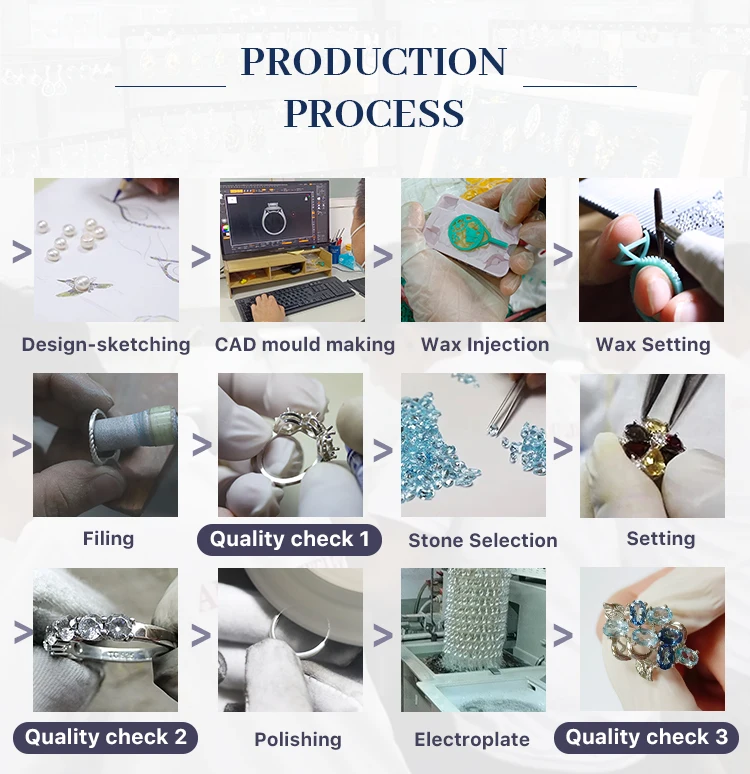 PRODUCTION PROCESS

> Design-sketching
> CAD mould making
> Wax Injection
> Wax Setting

> Filing
> Quality check 1
> Stone Selection
> Setting

> Quality check 2
> Polishing
> Electroplate
> Quality check 3